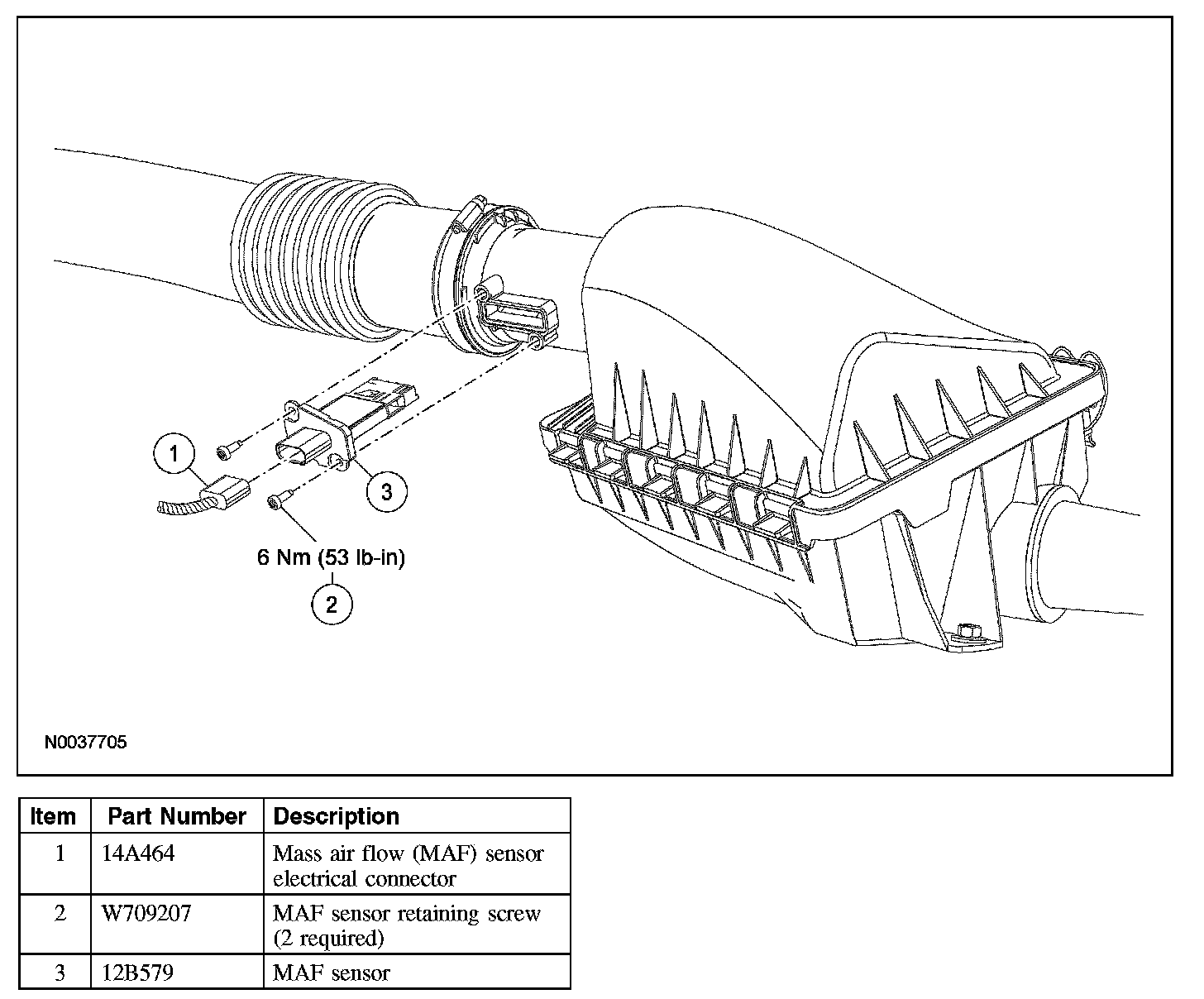 1

3

6 Nm (53 lb-in)

2

N0037705

| Item | Part Number | Description |
|---|---|---|
| 1 | 14A464 | Mass air flow (MAF) sensor electrical connector |
| 2 | W709207 | MAF sensor retaining screw (2 required) |
| 3 | 12B579 | MAF sensor |