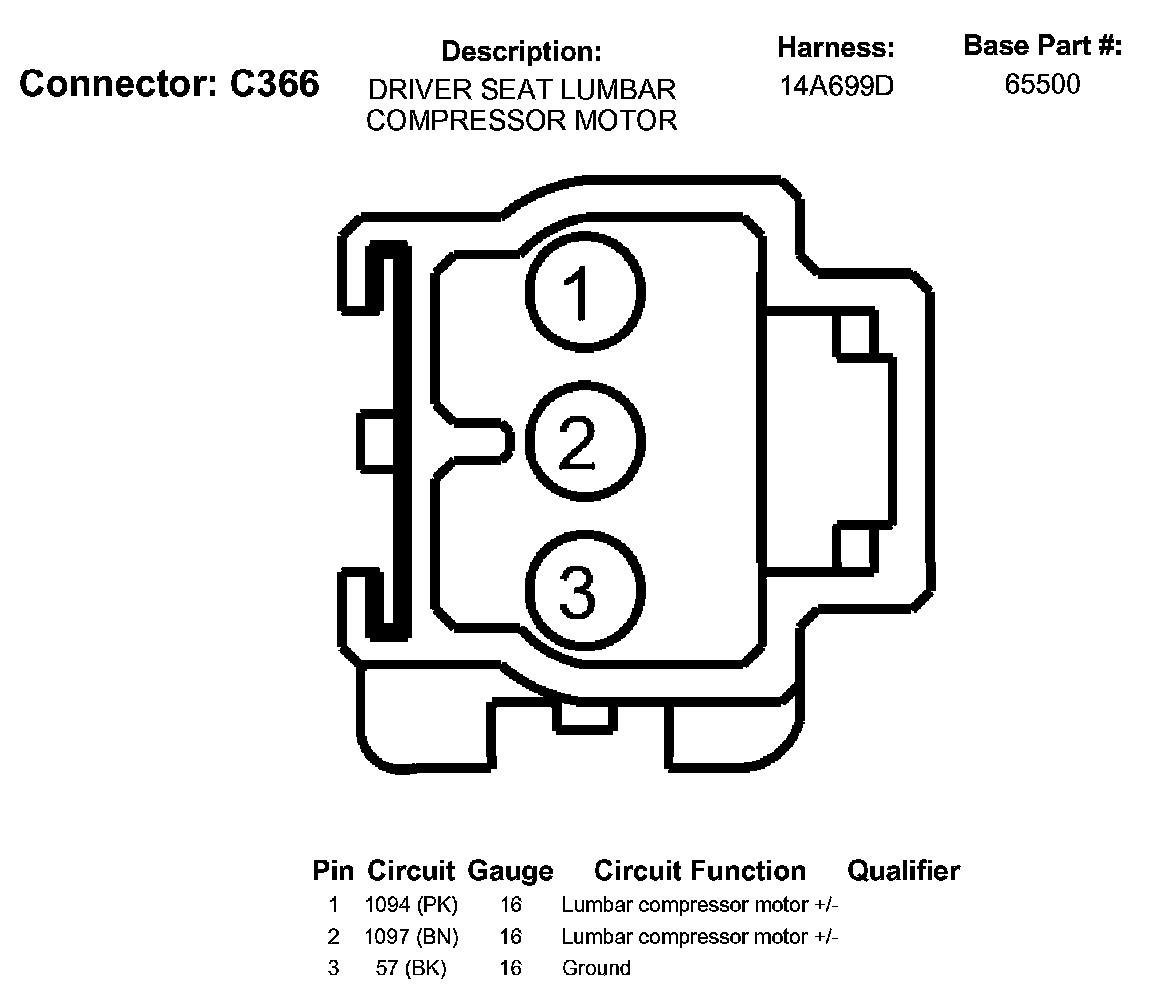 Connector: C366

Description:
DRIVER SEAT LUMBAR COMPRESSOR MOTOR

Harness:
14A699D

Base Part #:
65500

1

2

3

| Pin | Circuit | Gauge | Circuit Function | Qualifier |
|---|---|---|---|---|
| 1 | 1094 (PK) | 16 | Lumbar compressor motor +/- | |
| 2 | 1097 (BN) | 16 | Lumbar compressor motor +/- | |
| 3 | 57 (BK) | 16 | Ground | |