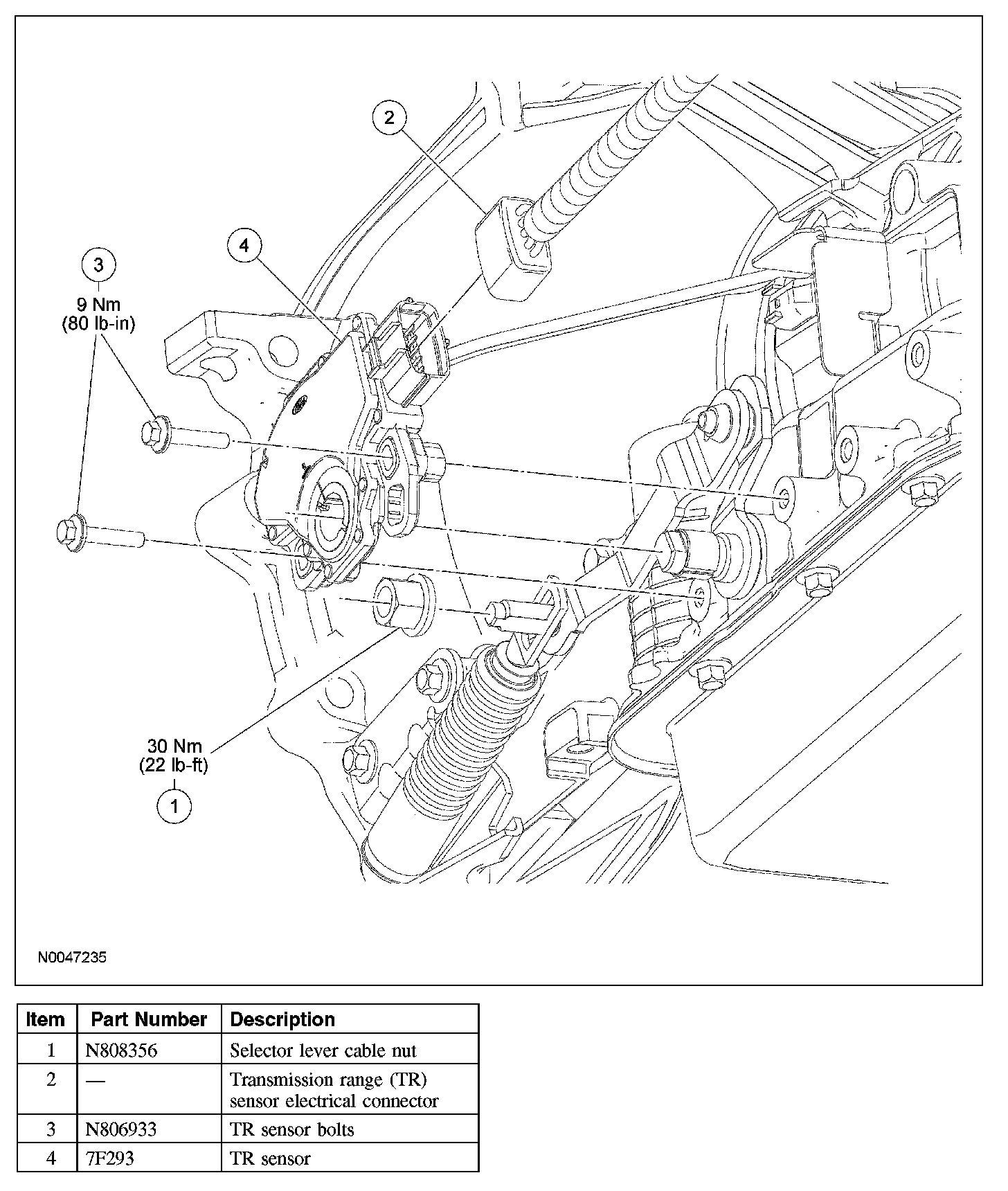 2

4

3
9 Nm
(80 lb-in)

30 Nm
(22 lb-ft)
1

N0047235

| Item | Part Number | Description |
|---|---|---|
| 1 | N808356 | Selector lever cable nut |
| 2 | — | Transmission range (TR) sensor electrical connector |
| 3 | N806933 | TR sensor bolts |
| 4 | 7F293 | TR sensor |