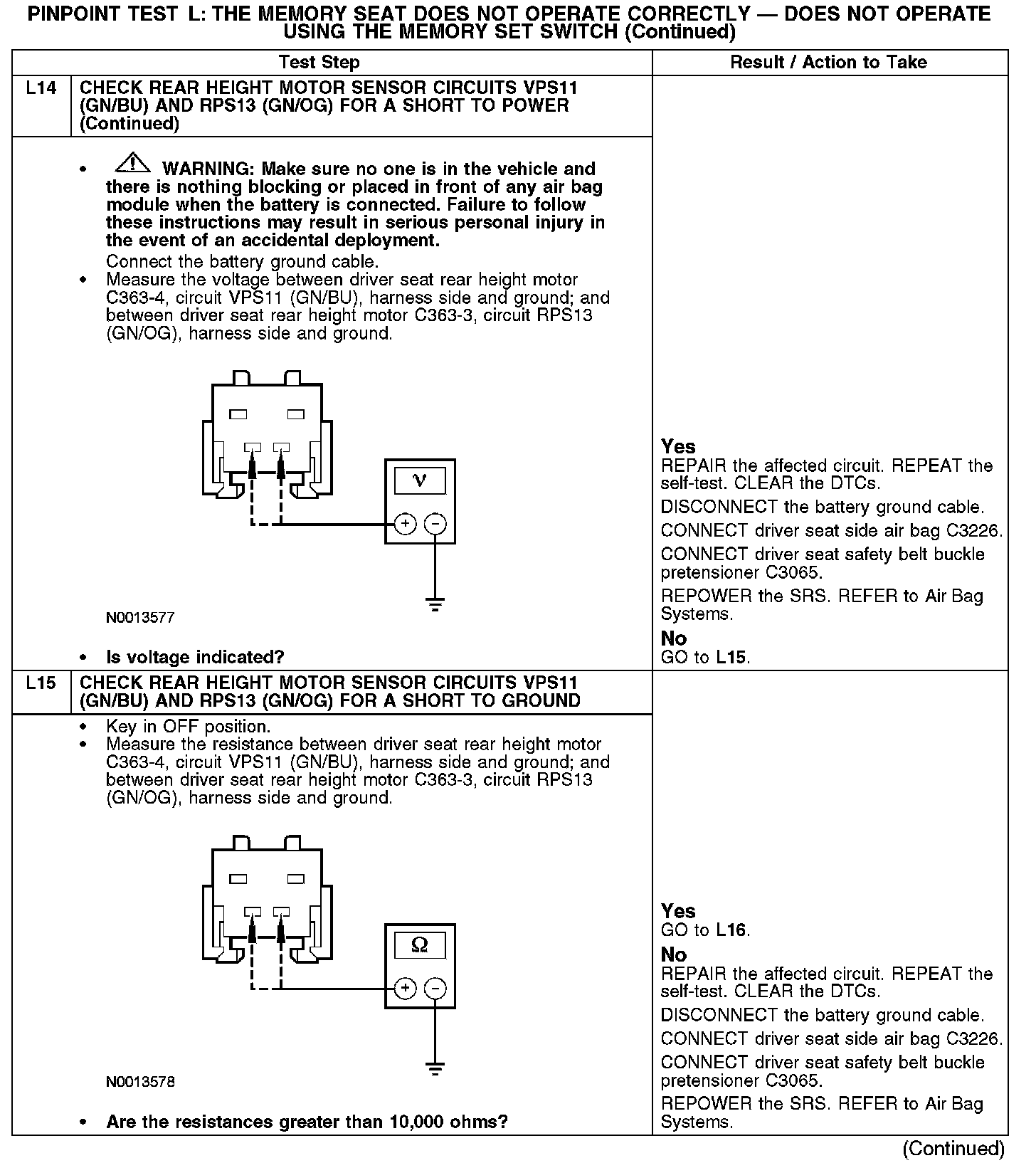 PINPOINT TEST L: THE MEMORY SEAT DOES NOT OPERATE CORRECTLY — DOES NOT OPERATE USING THE MEMORY SET SWITCH (Continued)

| Test Step | | Result / Action to Take |
|---|---|---|
| L14 | CHECK REAR HEIGHT MOTOR SENSOR CIRCUITS VPS11 (GN/BU) AND RPS13 (GN/OG) FOR A SHORT TO POWER (Continued) | |
| | • WARNING: Make sure no one is in the vehicle and there is nothing blocking or placed in front of any air bag module when the battery is connected. Failure to follow these instructions may result in serious personal injury in the event of an accidental deployment. Connect the battery ground cable. • Measure the voltage between driver seat rear height motor C363-4, circuit VPS11 (GN/BU), harness side and ground; and between driver seat rear height motor C363-3, circuit RPS13 (GN/OG), harness side and ground. V + − N0013577 • Is voltage indicated? | Yes REPAIR the affected circuit. REPEAT the self-test. CLEAR the DTCs. DISCONNECT the battery ground cable. CONNECT driver seat side air bag C3226. CONNECT driver seat safety belt buckle pretensioner C3065. REPOWER the SRS. REFER to Air Bag Systems. No GO to L15. |
| L15 | CHECK REAR HEIGHT MOTOR SENSOR CIRCUITS VPS11 (GN/BU) AND RPS13 (GN/OG) FOR A SHORT TO GROUND | |
| | • Key in OFF position. • Measure the resistance between driver seat rear height motor C363-4, circuit VPS11 (GN/BU), harness side and ground; and between driver seat rear height motor C363-3, circuit RPS13 (GN/OG), harness side and ground. Ω + − N0013578 • Are the resistances greater than 10,000 ohms? | Yes GO to L16. No REPAIR the affected circuit. REPEAT the self-test. CLEAR the DTCs. DISCONNECT the battery ground cable. CONNECT driver seat side air bag C3226. CONNECT driver seat safety belt buckle pretensioner C3065. REPOWER the SRS. REFER to Air Bag Systems. |

(Continued)