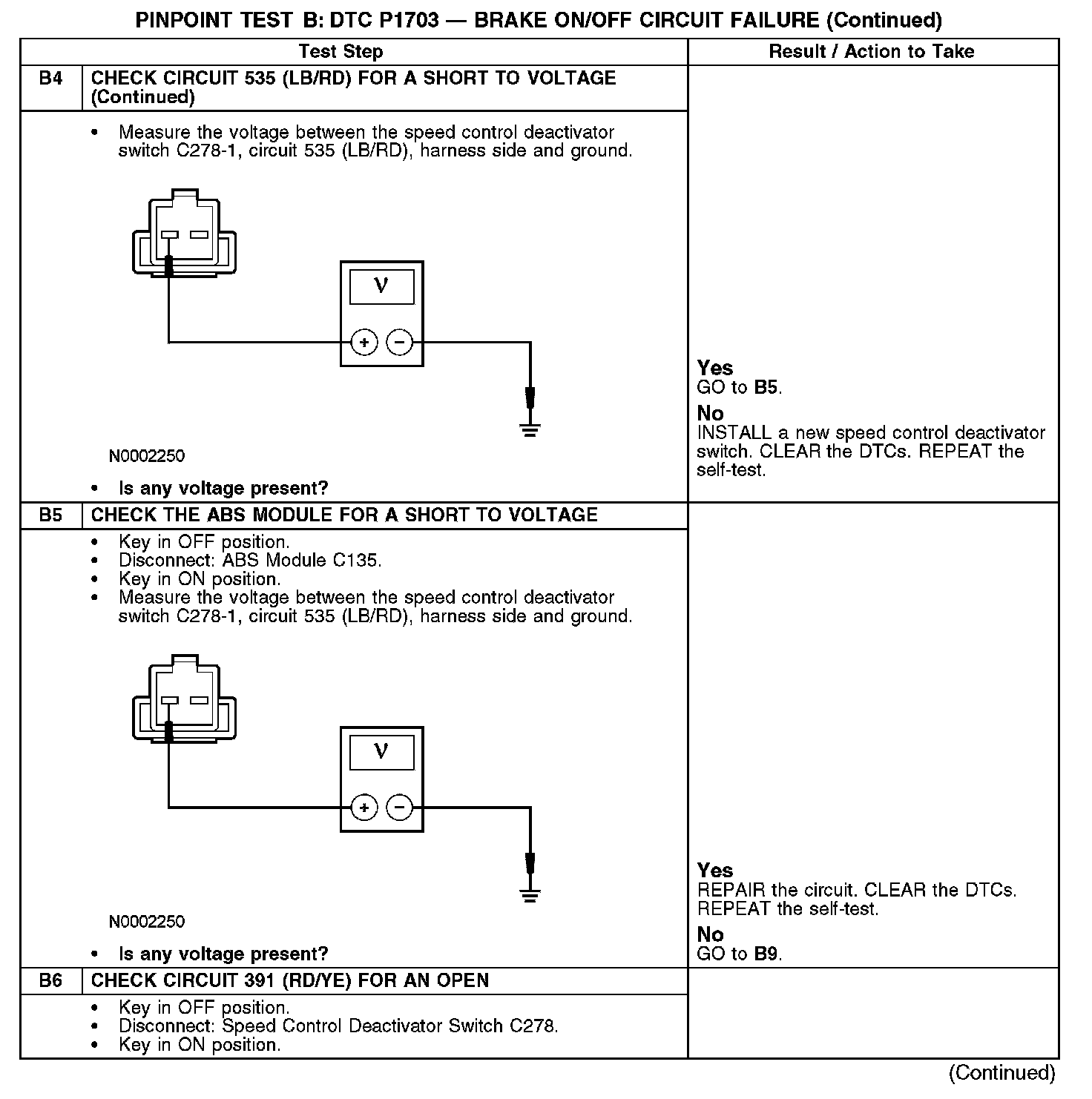 PINPOINT TEST B: DTC P1703 — BRAKE ON/OFF CIRCUIT FAILURE (Continued)

| | Test Step | Result / Action to Take |
|---|---|---|
| B4 | CHECK CIRCUIT 535 (LB/RD) FOR A SHORT TO VOLTAGE (Continued) | |
| | • Measure the voltage between the speed control deactivator switch C278-1, circuit 535 (LB/RD), harness side and ground. V + − N0002250 • Is any voltage present? | **Yes** GO to **B5**. **No** INSTALL a new speed control deactivator switch. CLEAR the DTCs. REPEAT the self-test. |
| B5 | CHECK THE ABS MODULE FOR A SHORT TO VOLTAGE | |
| | • Key in OFF position. • Disconnect: ABS Module C135. • Key in ON position. • Measure the voltage between the speed control deactivator switch C278-1, circuit 535 (LB/RD), harness side and ground. V + − N0002250 • Is any voltage present? | **Yes** REPAIR the circuit. CLEAR the DTCs. REPEAT the self-test. **No** GO to **B9**. |
| B6 | CHECK CIRCUIT 391 (RD/YE) FOR AN OPEN | |
| | • Key in OFF position. • Disconnect: Speed Control Deactivator Switch C278. • Key in ON position. | |

(Continued)