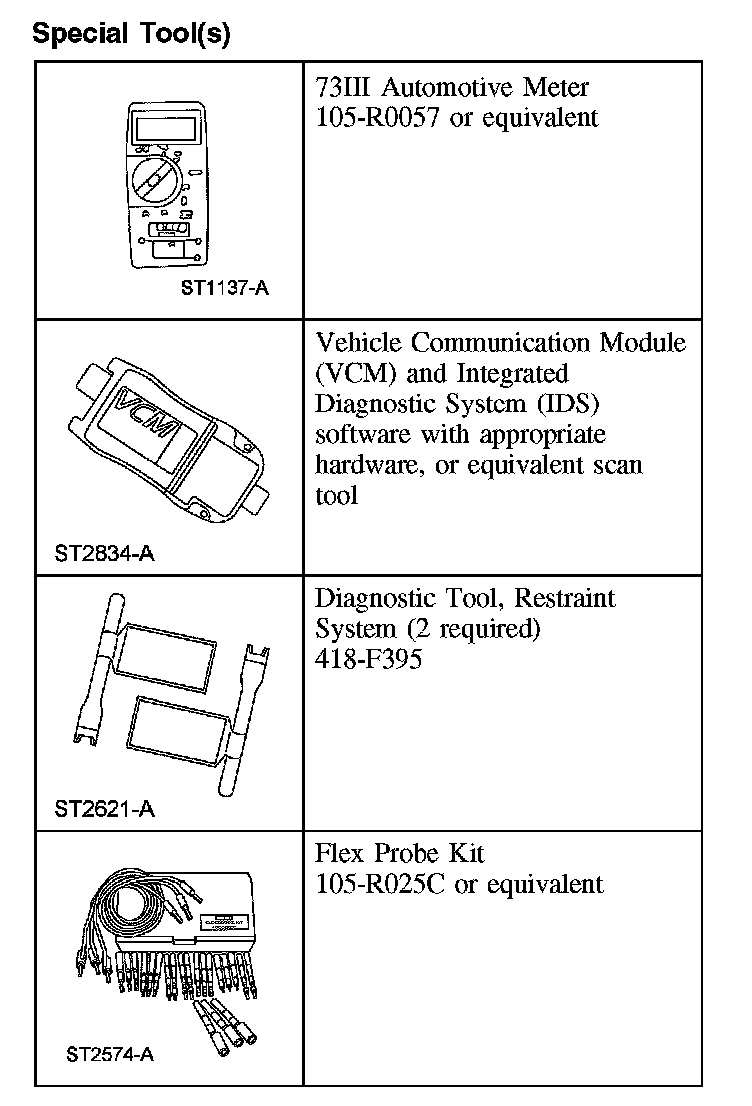 Special Tool(s)

|  |  |
|---|---|
| ST1137-A | 73III Automotive Meter 105-R0057 or equivalent |
| VCM ST2834-A | Vehicle Communication Module (VCM) and Integrated Diagnostic System (IDS) software with appropriate hardware, or equivalent scan tool |
| ST2621-A | Diagnostic Tool, Restraint System (2 required) 418-F395 |
| ST2574-A | Flex Probe Kit 105-R025C or equivalent |