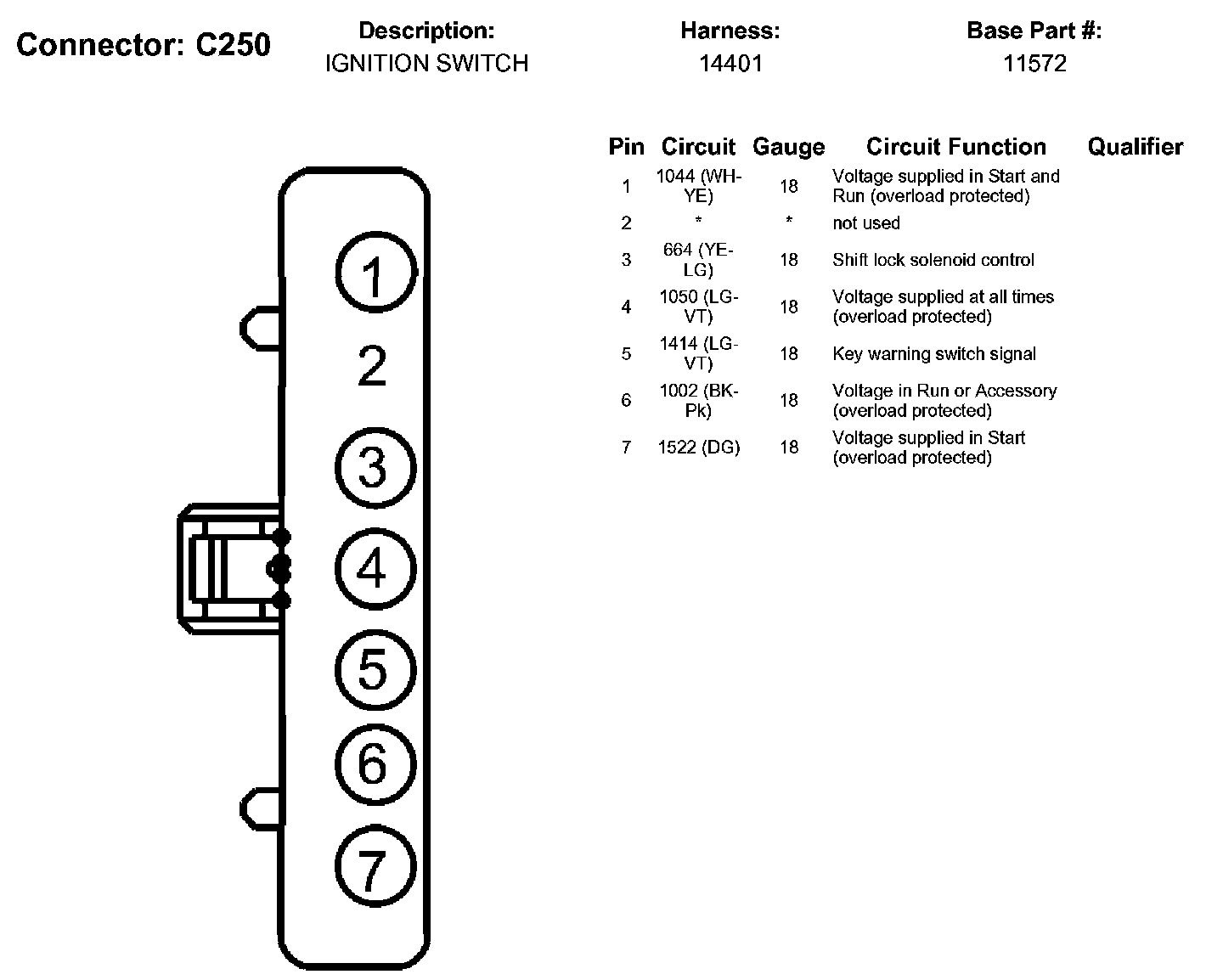 Connector: C250

Description:
IGNITION SWITCH

Harness:
14401

Base Part #:
11572

1
2
3
4
5
6
7

| Pin | Circuit | Gauge | Circuit Function | Qualifier |
|---|---|---|---|---|
| 1 | 1044 (WH-YE) | 18 | Voltage supplied in Start and Run (overload protected) | |
| 2 | * | * | not used | |
| 3 | 664 (YE-LG) | 18 | Shift lock solenoid control | |
| 4 | 1050 (LG-VT) | 18 | Voltage supplied at all times (overload protected) | |
| 5 | 1414 (LG-VT) | 18 | Key warning switch signal | |
| 6 | 1002 (BK-Pk) | 18 | Voltage in Run or Accessory (overload protected) | |
| 7 | 1522 (DG) | 18 | Voltage supplied in Start (overload protected) | |