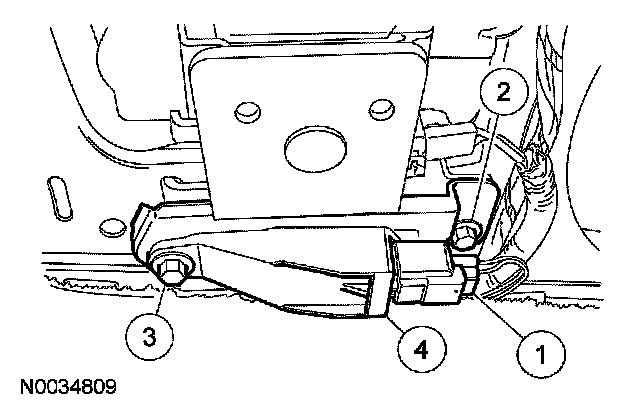 2
3
4
1
N0034809