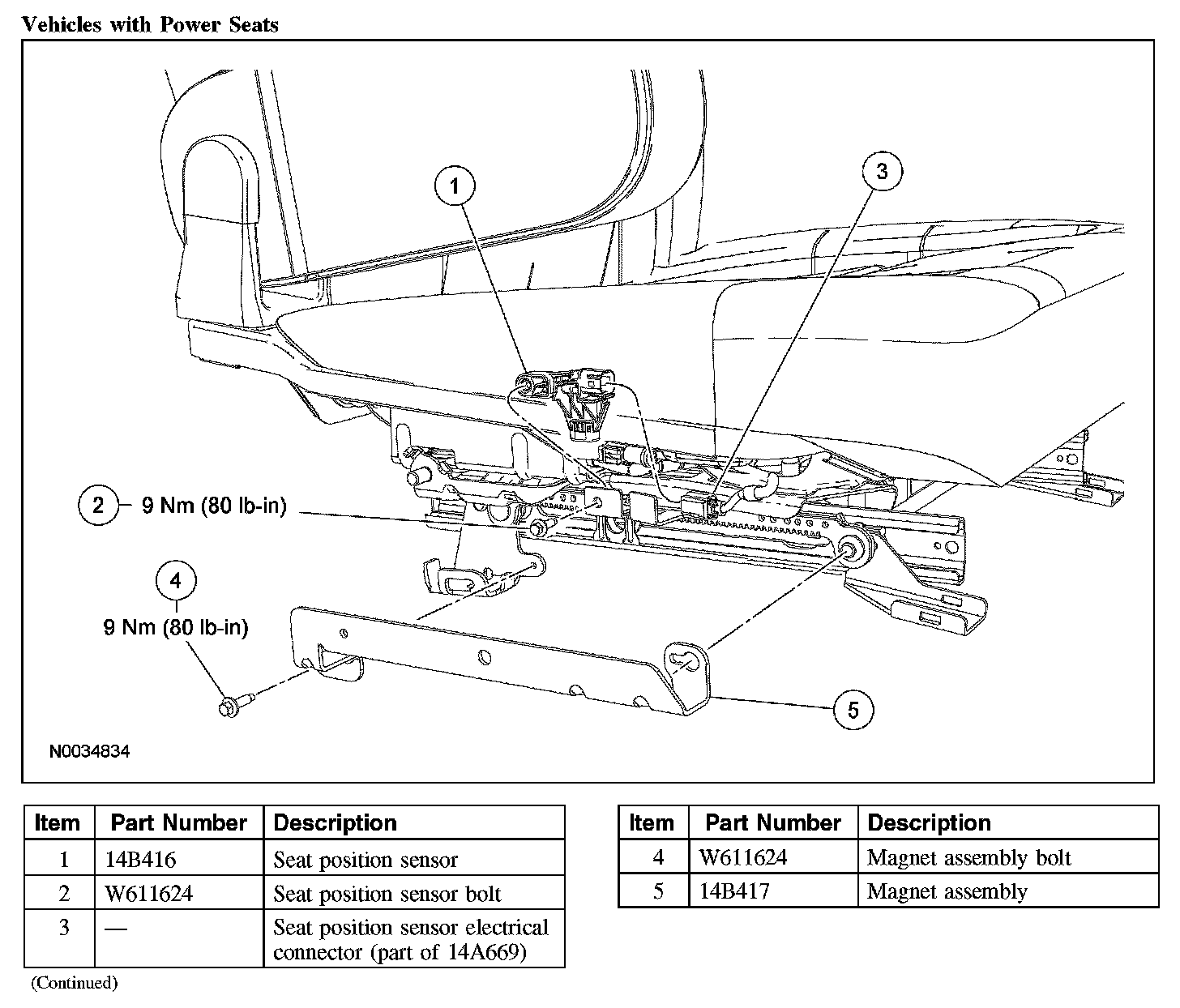 Vehicles with Power Seats

1

3

2 9 Nm (80 lb-in)

4
9 Nm (80 lb-in)

5

N0034834

| Item | Part Number | Description |
|---|---|---|
| 1 | 14B416 | Seat position sensor |
| 2 | W611624 | Seat position sensor bolt |
| 3 | — | Seat position sensor electrical connector (part of 14A669) |

(Continued)

| Item | Part Number | Description |
|---|---|---|
| 4 | W611624 | Magnet assembly bolt |
| 5 | 14B417 | Magnet assembly |