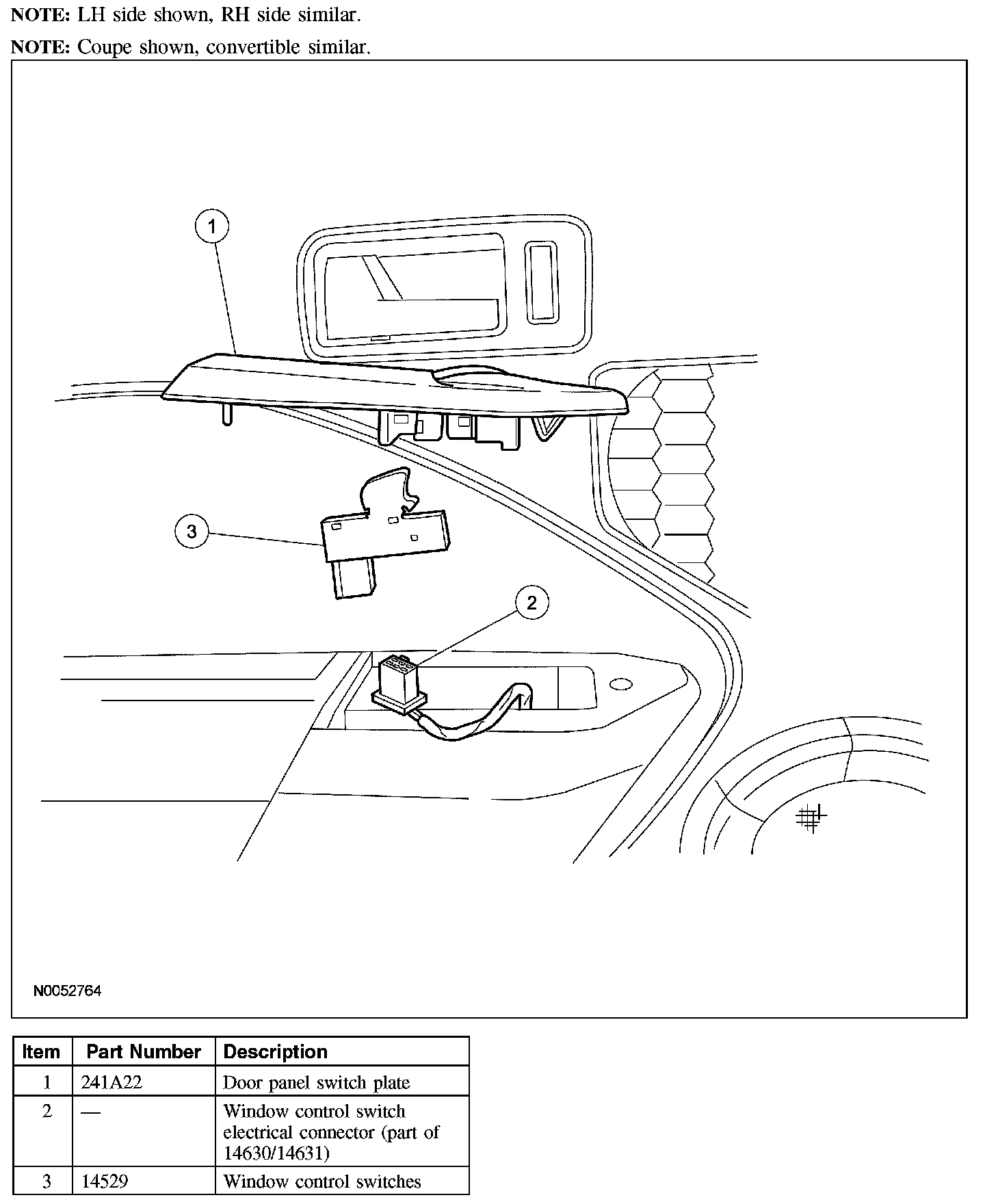 NOTE: LH side shown, RH side similar.

NOTE: Coupe shown, convertible similar.

1

3

2

N0052764

| Item | Part Number | Description |
|---|---|---|
| 1 | 241A22 | Door panel switch plate |
| 2 | — | Window control switch electrical connector (part of 14630/14631) |
| 3 | 14529 | Window control switches |