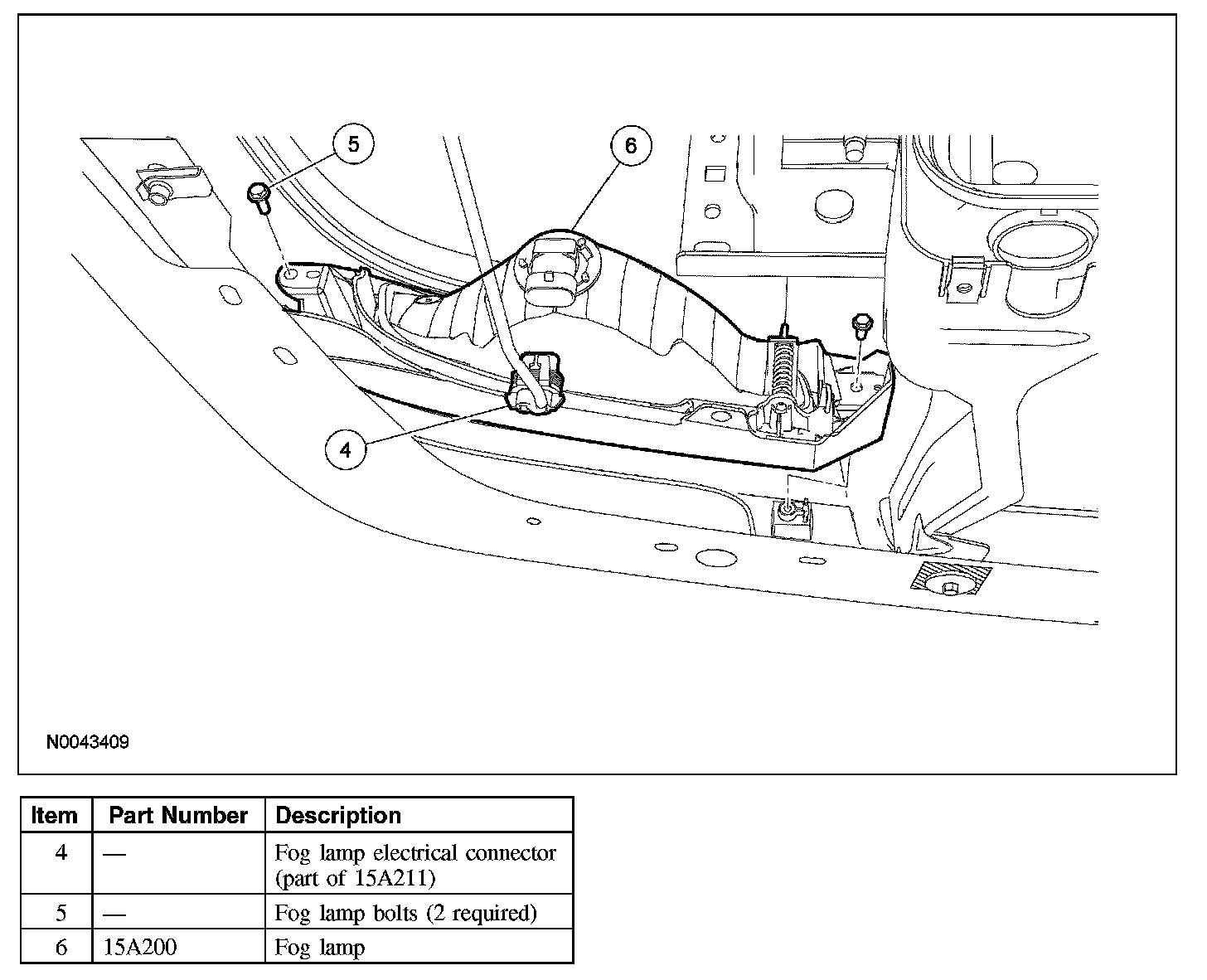 5

6

4

N0043409

| Item | Part Number | Description |
|---|---|---|
| 4 | — | Fog lamp electrical connector (part of 15A211) |
| 5 | — | Fog lamp bolts (2 required) |
| 6 | 15A200 | Fog lamp |