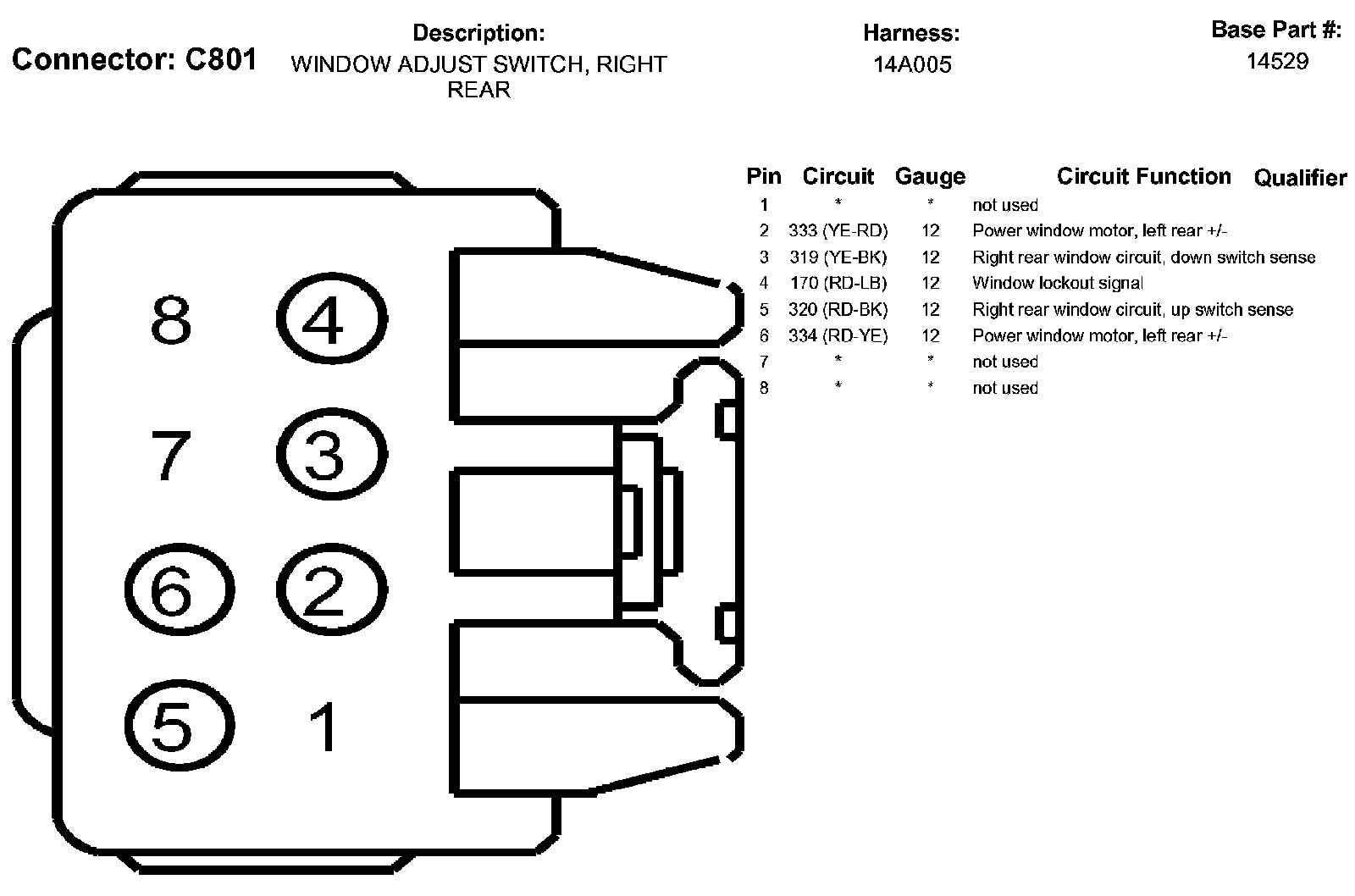 Connector: C801

Description:
WINDOW ADJUST SWITCH, RIGHT REAR

Harness:
14A005

Base Part #:
14529

8 4
7 3
6 2
5 1

| Pin | Circuit | Gauge | Circuit Function | Qualifier |
|---|---|---|---|---|
| 1 | * | * | not used | |
| 2 | 333 (YE-RD) | 12 | Power window motor, left rear +/- | |
| 3 | 319 (YE-BK) | 12 | Right rear window circuit, down switch sense | |
| 4 | 170 (RD-LB) | 12 | Window lockout signal | |
| 5 | 320 (RD-BK) | 12 | Right rear window circuit, up switch sense | |
| 6 | 334 (RD-YE) | 12 | Power window motor, left rear +/- | |
| 7 | * | * | not used | |
| 8 | * | * | not used | |