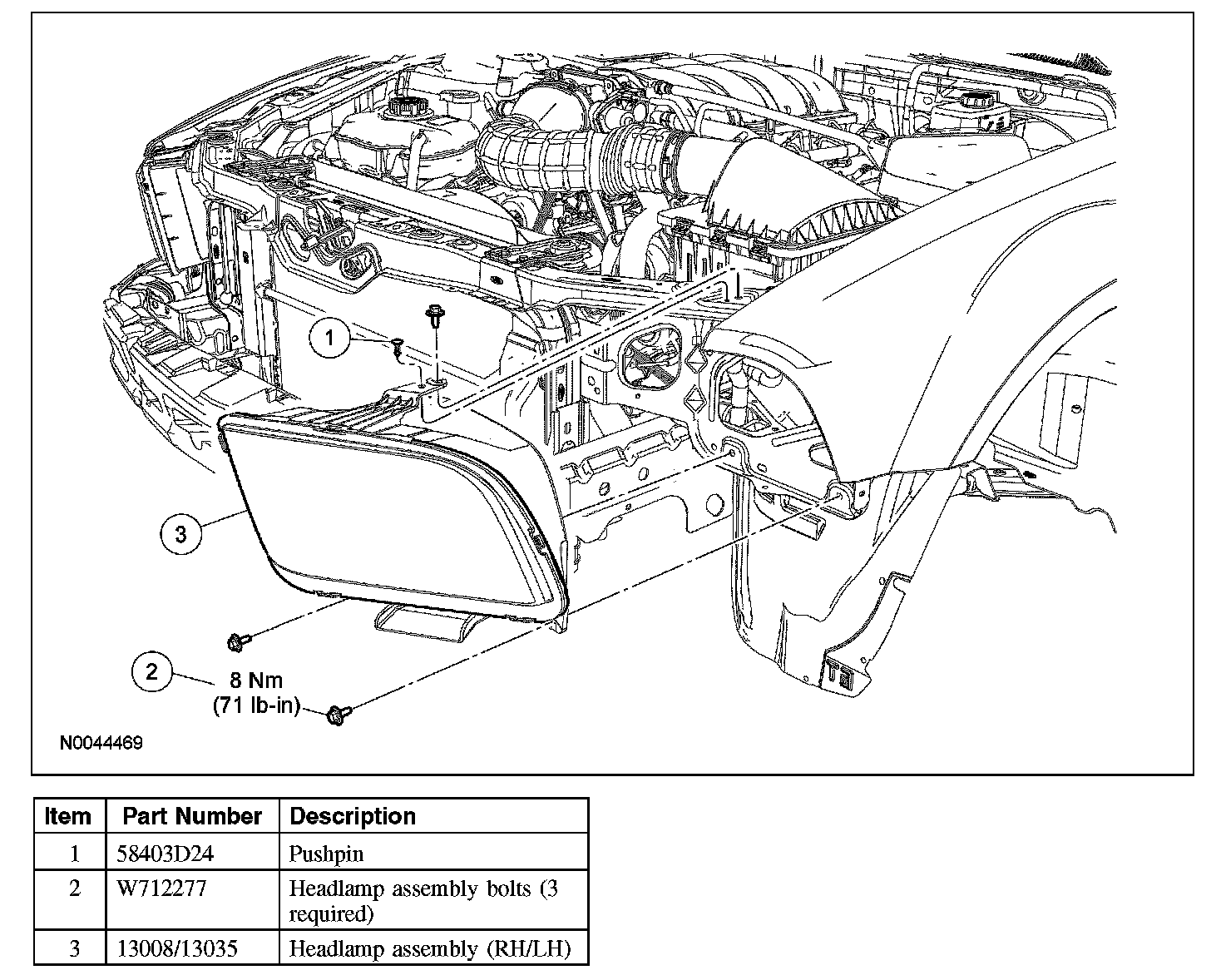 1

3

2

8 Nm
(71 lb-in)

N0044469

| Item | Part Number | Description |
|---|---|---|
| 1 | 58403D24 | Pushpin |
| 2 | W712277 | Headlamp assembly bolts (3 required) |
| 3 | 13008/13035 | Headlamp assembly (RH/LH) |