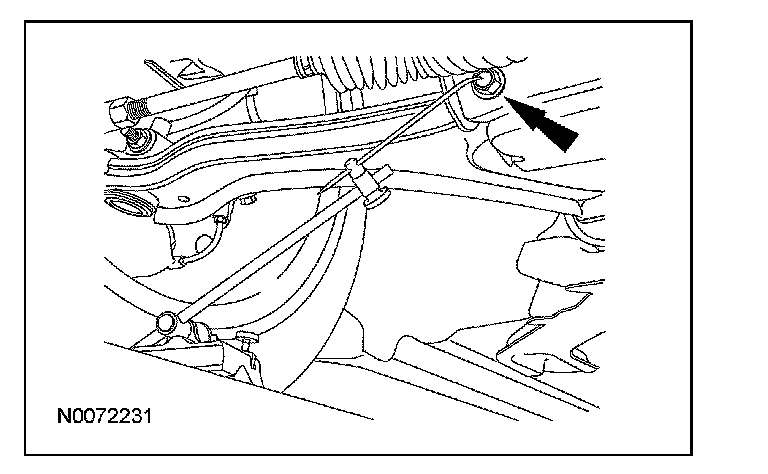 N0072231