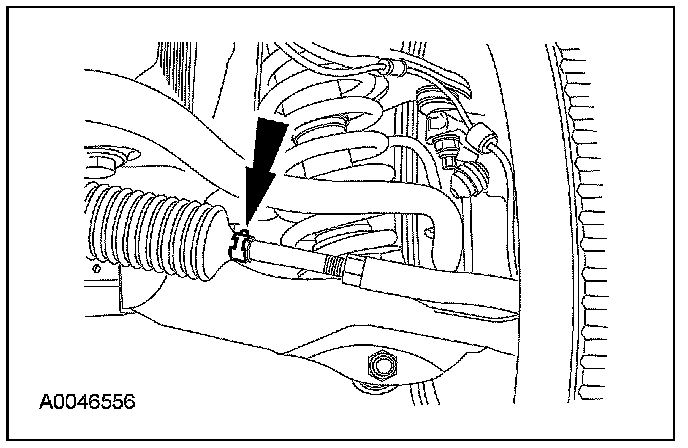 A0046556