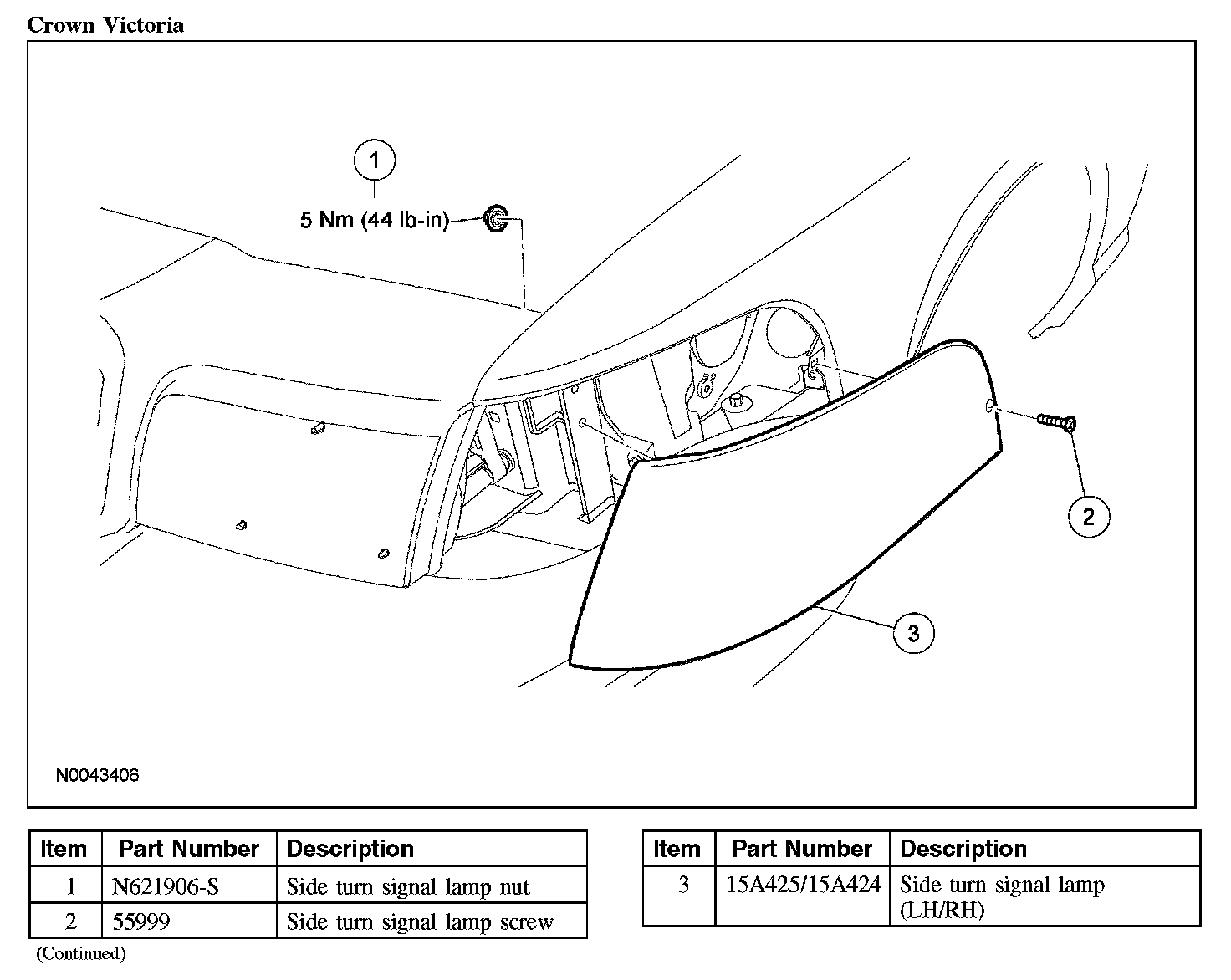 Crown Victoria

1

5 Nm (44 lb-in)

2

3

N0043406

| Item | Part Number | Description |
|---|---|---|
| 1 | N621906-S | Side turn signal lamp nut |
| 2 | 55999 | Side turn signal lamp screw |

(Continued)

| Item | Part Number | Description |
|---|---|---|
| 3 | 15A425/15A424 | Side turn signal lamp (LH/RH) |