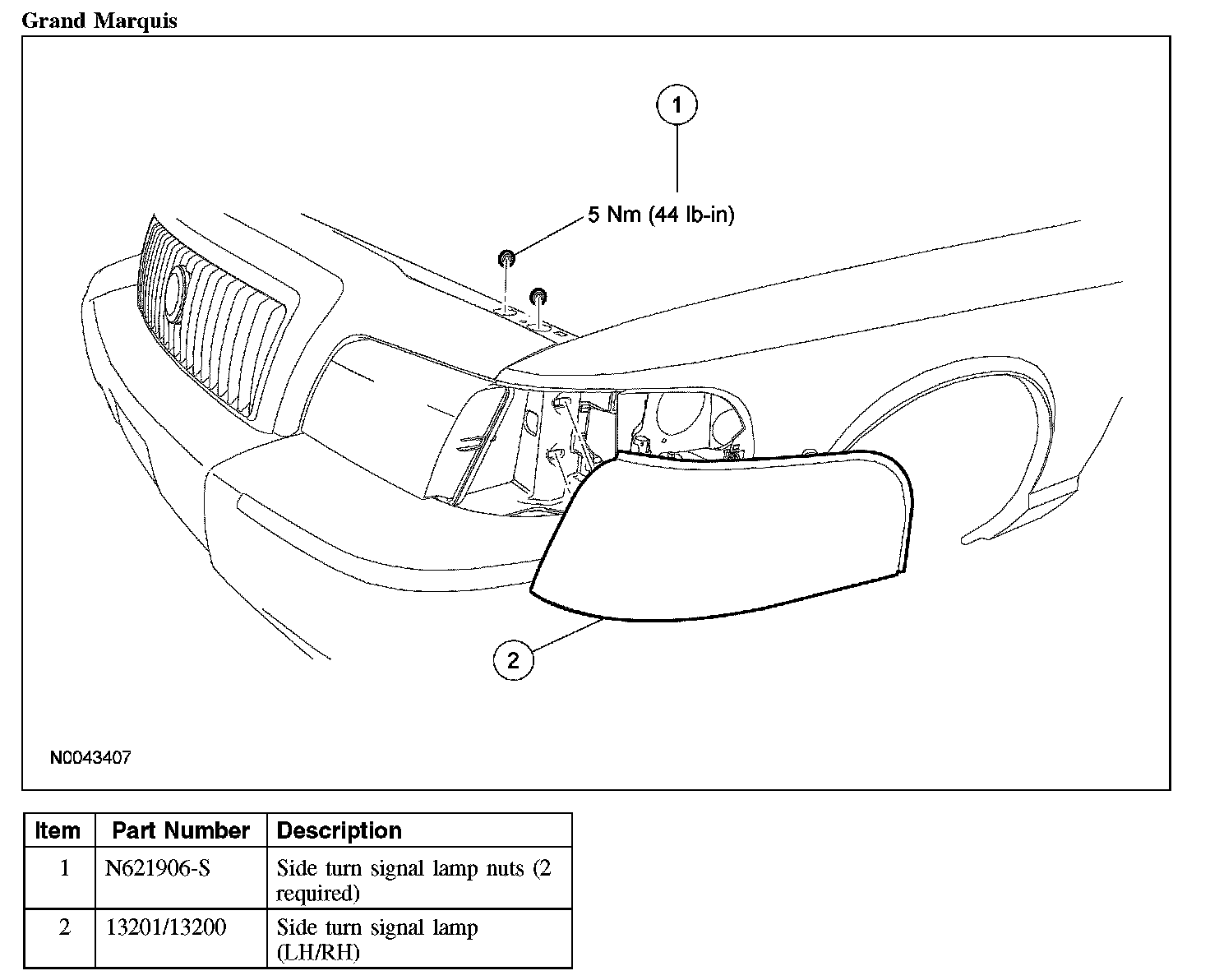 Grand Marquis

1

5 Nm (44 lb-in)

2

N0043407

| Item | Part Number | Description |
|---|---|---|
| 1 | N621906-S | Side turn signal lamp nuts (2 required) |
| 2 | 13201/13200 | Side turn signal lamp (LH/RH) |