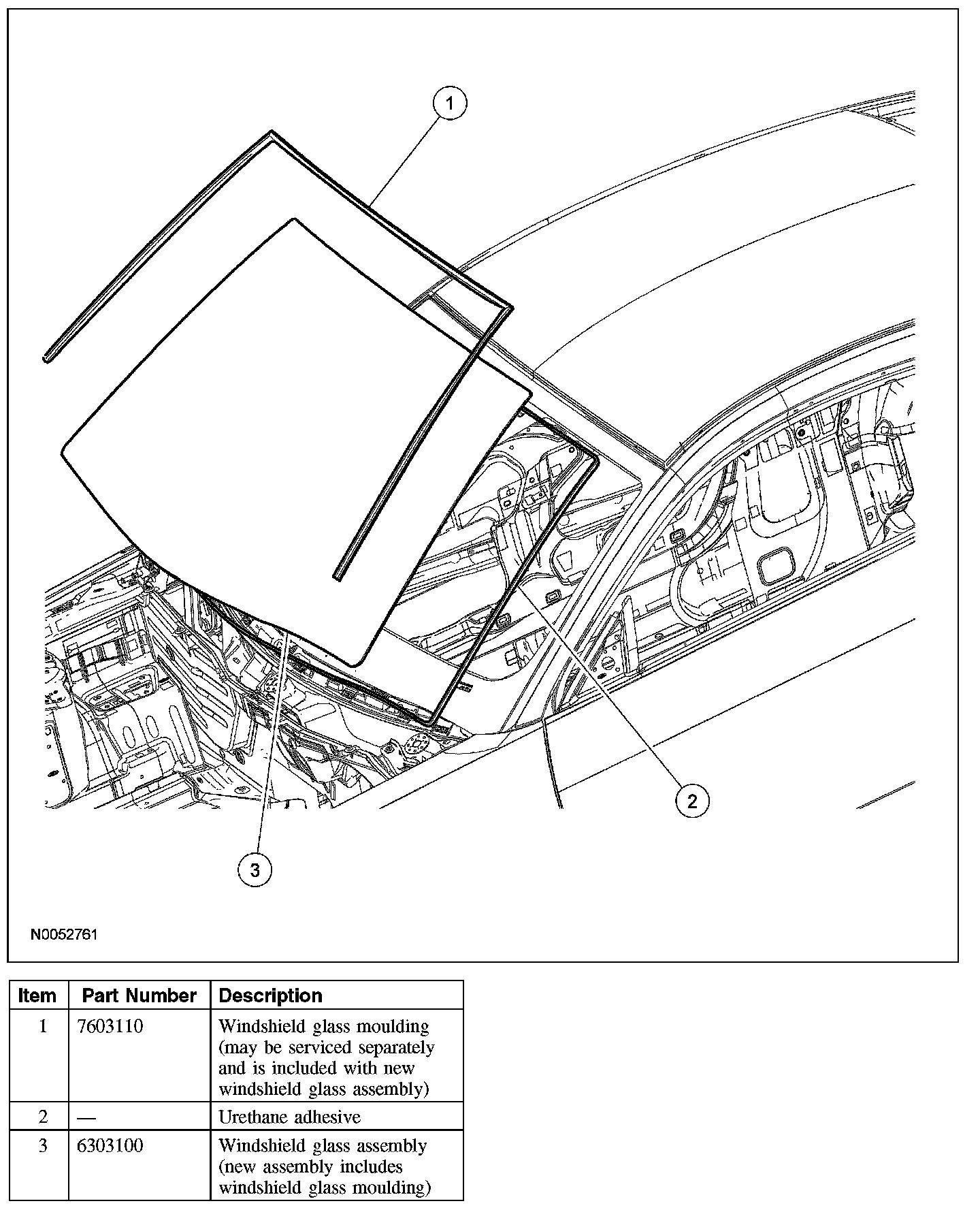 1

2

3

N0052761

| Item | Part Number | Description |
|---|---|---|
| 1 | 7603110 | Windshield glass moulding (may be serviced separately and is included with new windshield glass assembly) |
| 2 | — | Urethane adhesive |
| 3 | 6303100 | Windshield glass assembly (new assembly includes windshield glass moulding) |