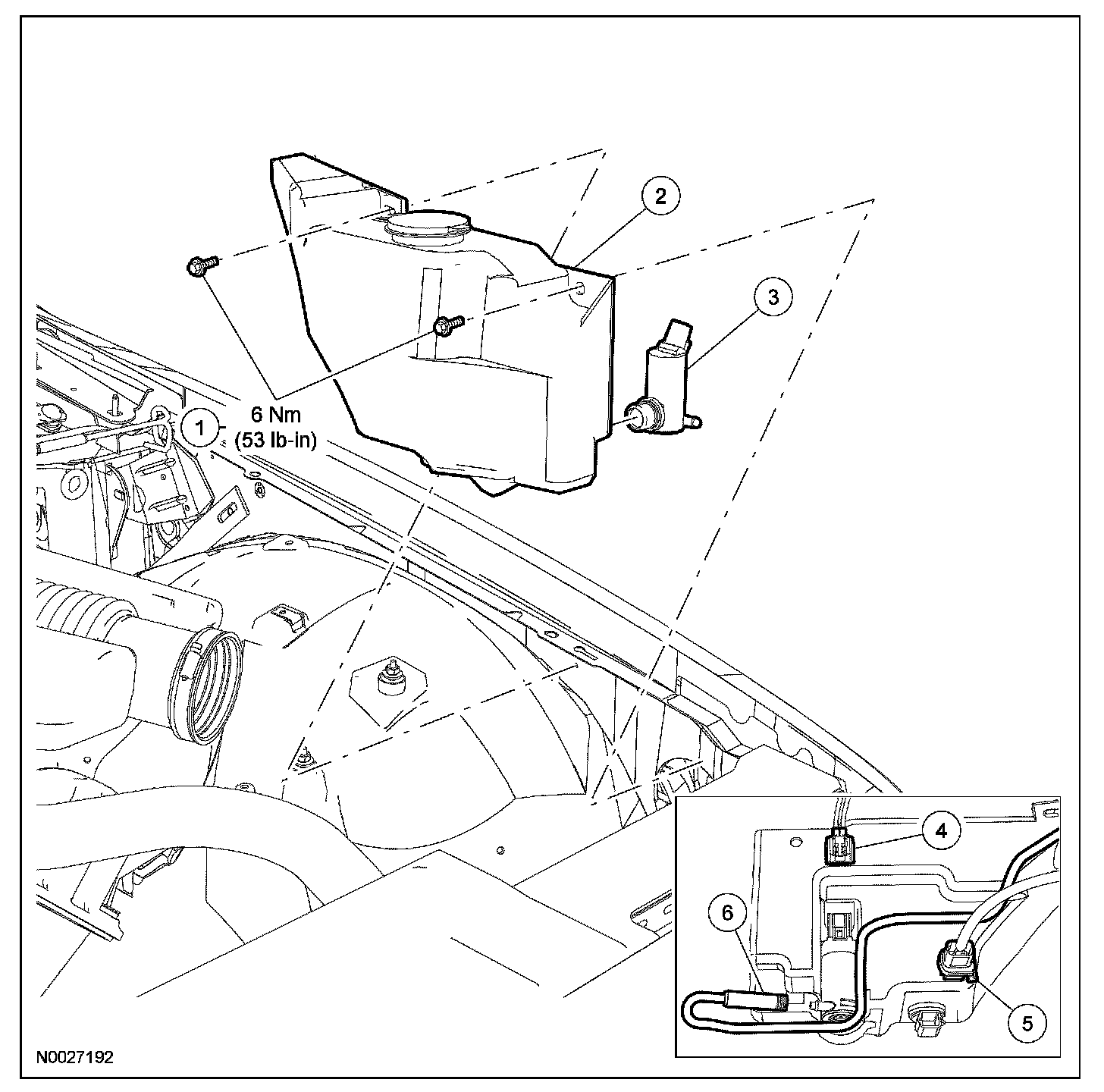 2
3
1
6 Nm
(53 lb-in)
4
6
5
N0027192