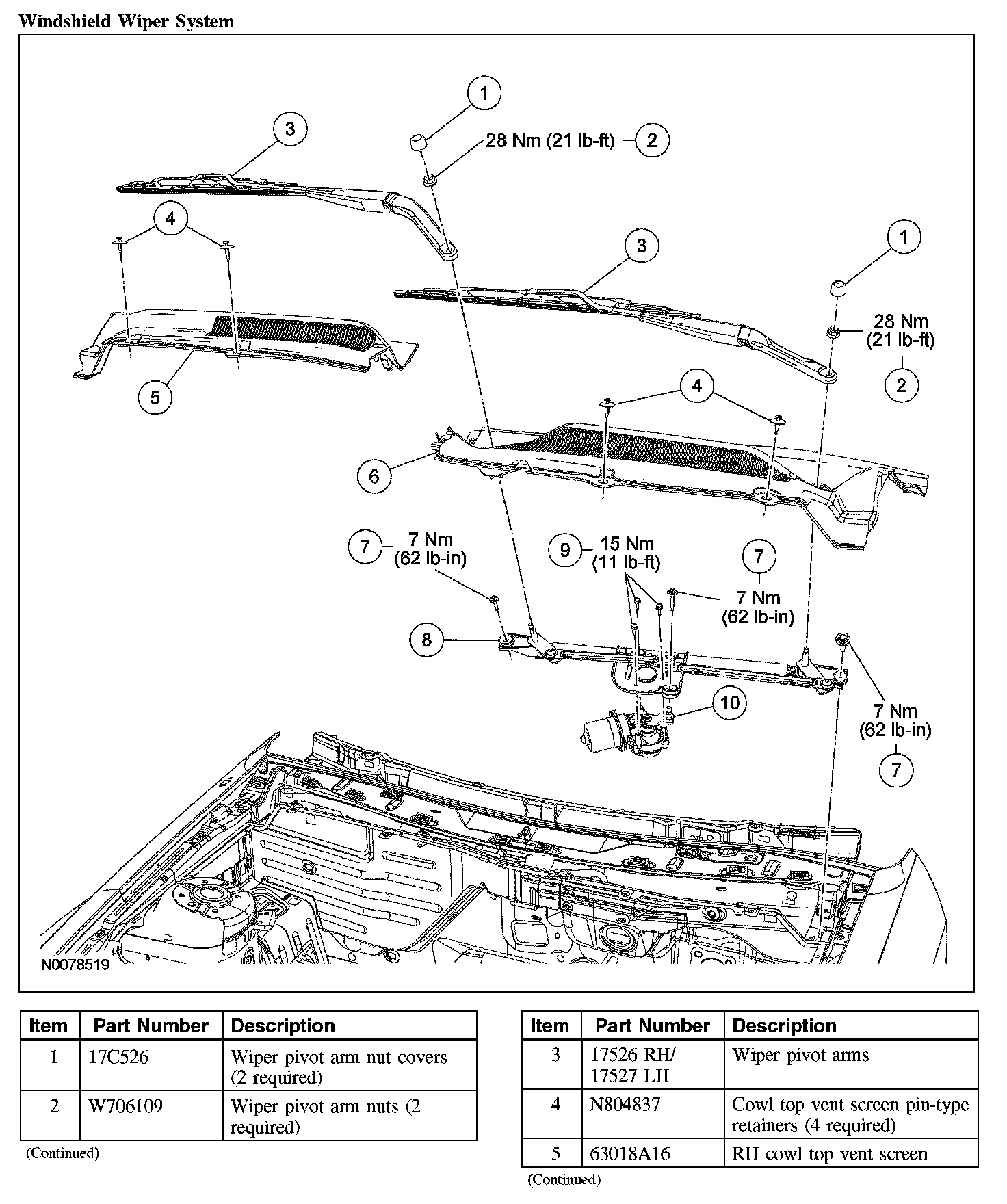 Windshield Wiper System

1

3

28 Nm (21 lb-ft) 2

4

3

1

28 Nm (21 lb-ft)

2

5

4

6

7 7 Nm (62 lb-in)

9 15 Nm (11 lb-ft)

7

7 Nm (62 lb-in)

8

10

7 Nm (62 lb-in)

7

N0078519

| Item | Part Number | Description |
|---|---|---|
| 1 | 17C526 | Wiper pivot arm nut covers (2 required) |
| 2 | W706109 | Wiper pivot arm nuts (2 required) |

(Continued)

| Item | Part Number | Description |
|---|---|---|
| 3 | 17526 RH/ 17527 LH | Wiper pivot arms |
| 4 | N804837 | Cowl top vent screen pin-type retainers (4 required) |
| 5 | 63018A16 | RH cowl top vent screen |

(Continued)