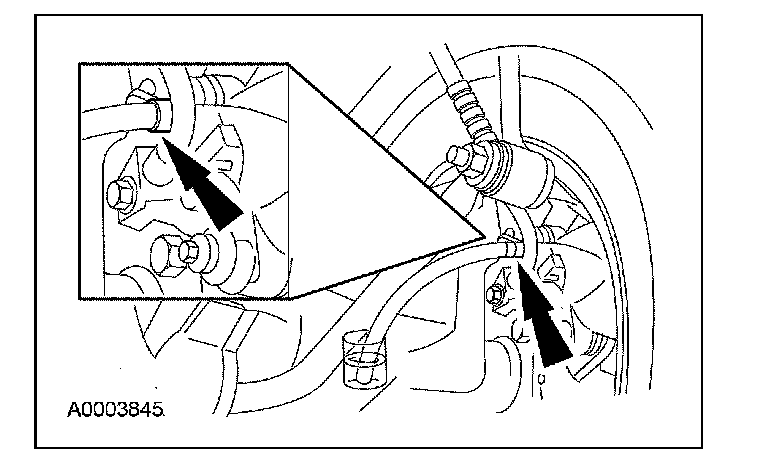 A0003845