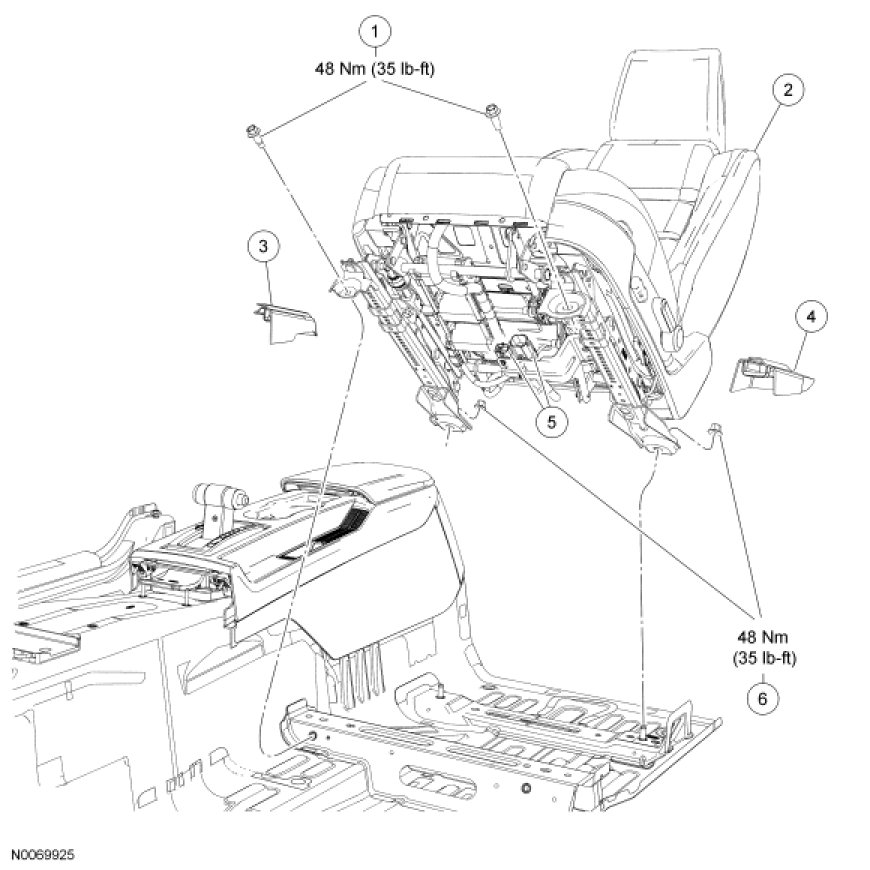 1
48 Nm (35 lb-ft)

2

3

4

5

48 Nm
(35 lb-ft)
6

N0069925