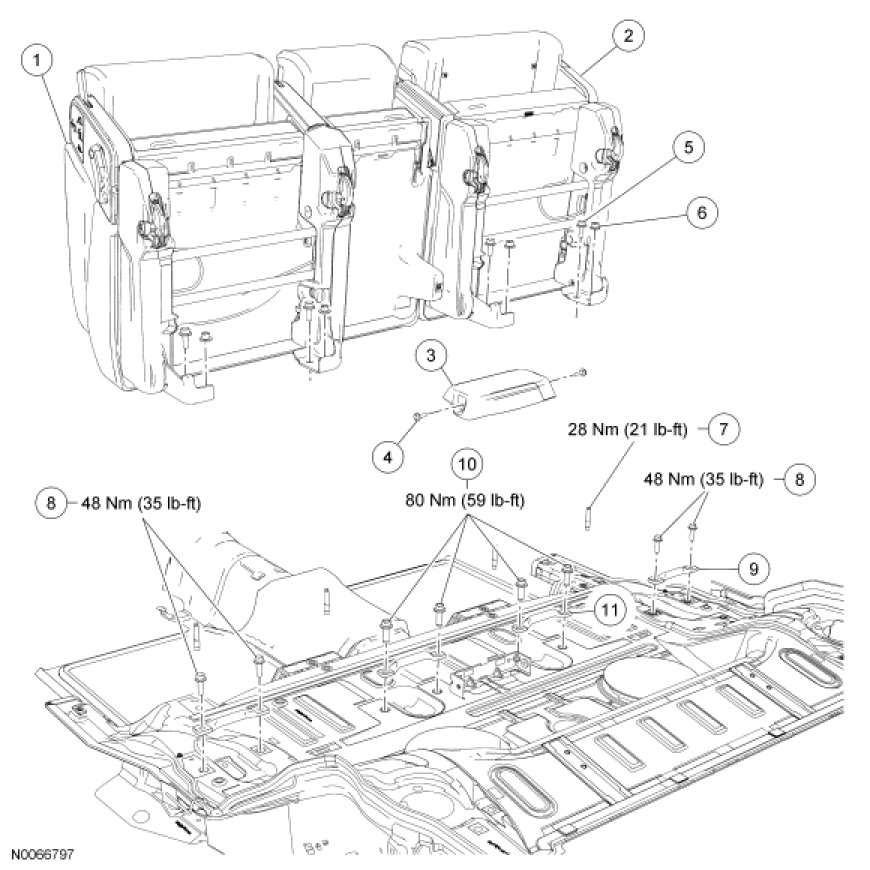 1
2
5
6
3
4
28 Nm (21 lb-ft) 7
10
80 Nm (59 lb-ft)
48 Nm (35 lb-ft) 8
8 48 Nm (35 lb-ft)
9
11
N0066797