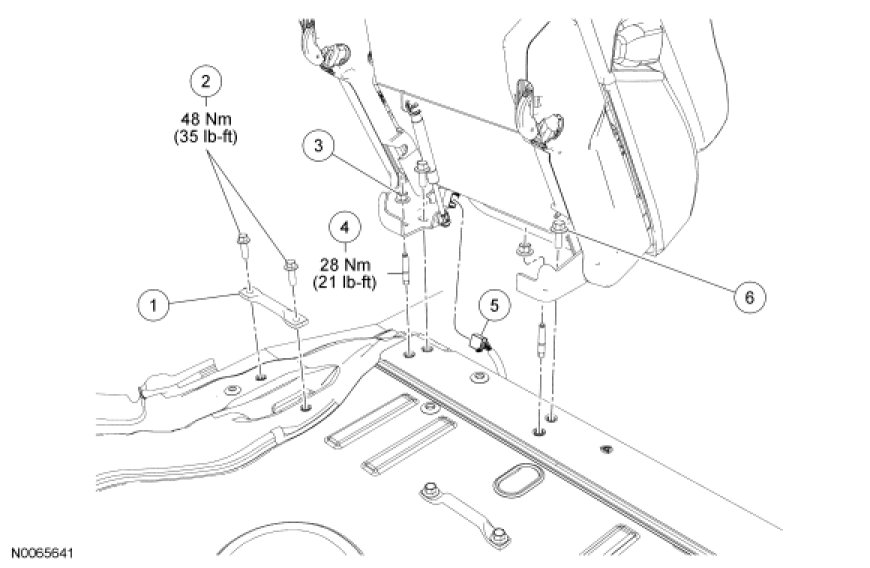 2
48 Nm
(35 lb-ft)

3

4
28 Nm
(21 lb-ft)

1

5

6

N0065641