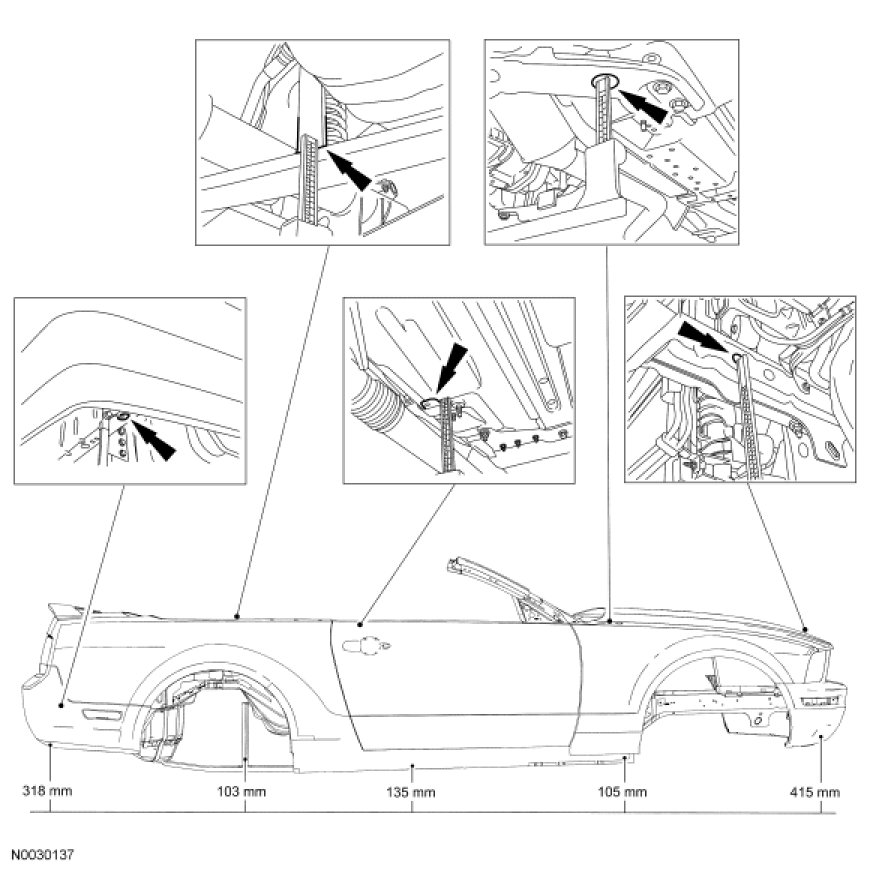 318 mm
103 mm
135 mm
105 mm
415 mm

N0030137