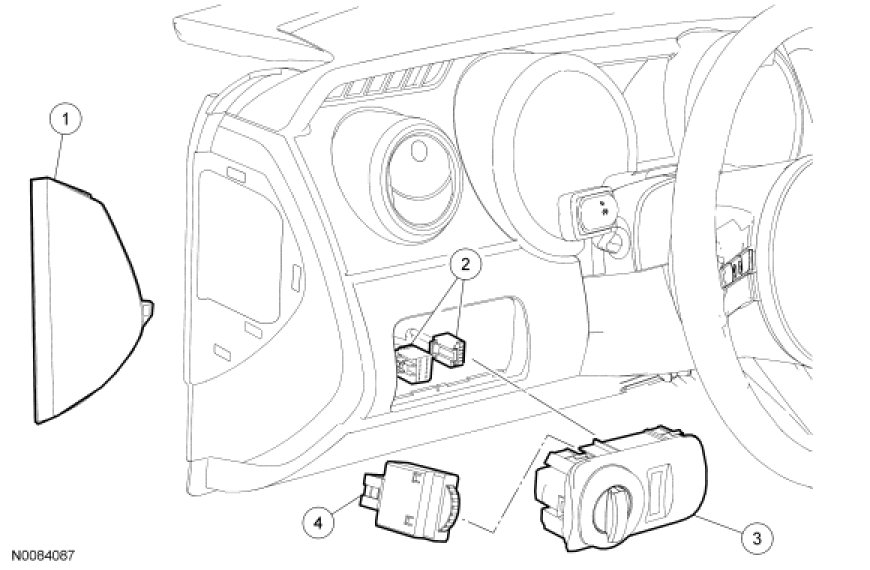 1
2
4
3
N0084087