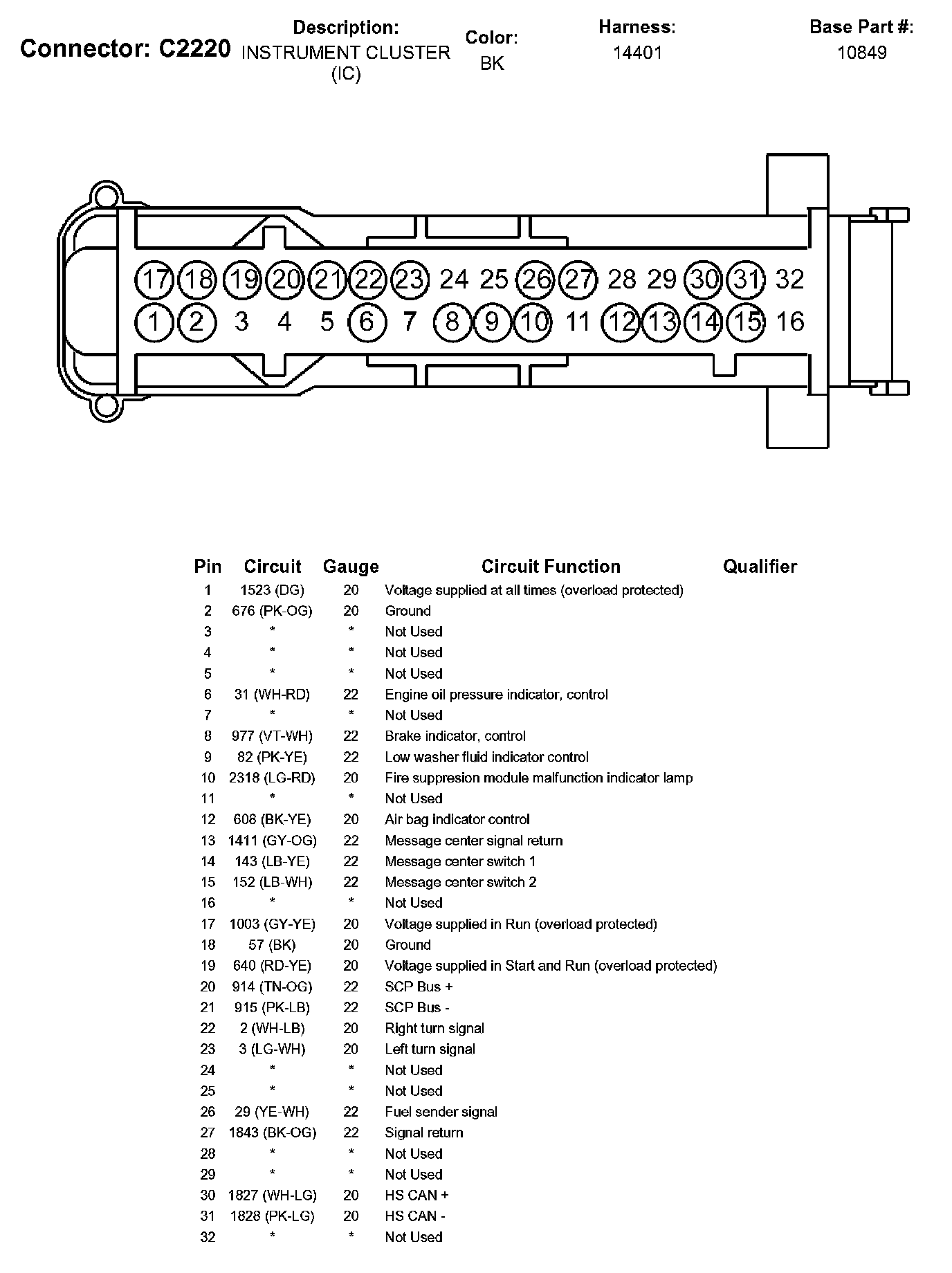 Connector: C2220

Description:
INSTRUMENT CLUSTER (IC)

Color:
BK

Harness:
14401

Base Part #:
10849

17 18 19 20 21 22 23 24 25 26 27 28 29 30 31 32
1 2 3 4 5 6 7 8 9 10 11 12 13 14 15 16

| Pin | Circuit | Gauge | Circuit Function | Qualifier |
|---|---|---|---|---|
| 1 | 1523 (DG) | 20 | Voltage supplied at all times (overload protected) | |
| 2 | 676 (PK-OG) | 20 | Ground | |
| 3 | * | * | Not Used | |
| 4 | * | * | Not Used | |
| 5 | * | * | Not Used | |
| 6 | 31 (WH-RD) | 22 | Engine oil pressure indicator, control | |
| 7 | * | * | Not Used | |
| 8 | 977 (VT-WH) | 22 | Brake indicator, control | |
| 9 | 82 (PK-YE) | 22 | Low washer fluid indicator control | |
| 10 | 2318 (LG-RD) | 20 | Fire suppresion module malfunction indicator lamp | |
| 11 | * | * | Not Used | |
| 12 | 608 (BK-YE) | 20 | Air bag indicator control | |
| 13 | 1411 (GY-OG) | 22 | Message center signal return | |
| 14 | 143 (LB-YE) | 22 | Message center switch 1 | |
| 15 | 152 (LB-WH) | 22 | Message center switch 2 | |
| 16 | * | * | Not Used | |
| 17 | 1003 (GY-YE) | 20 | Voltage supplied in Run (overload protected) | |
| 18 | 57 (BK) | 20 | Ground | |
| 19 | 640 (RD-YE) | 20 | Voltage supplied in Start and Run (overload protected) | |
| 20 | 914 (TN-OG) | 22 | SCP Bus + | |
| 21 | 915 (PK-LB) | 22 | SCP Bus - | |
| 22 | 2 (WH-LB) | 20 | Right turn signal | |
| 23 | 3 (LG-WH) | 20 | Left turn signal | |
| 24 | * | * | Not Used | |
| 25 | * | * | Not Used | |
| 26 | 29 (YE-WH) | 22 | Fuel sender signal | |
| 27 | 1843 (BK-OG) | 22 | Signal return | |
| 28 | * | * | Not Used | |
| 29 | * | * | Not Used | |
| 30 | 1827 (WH-LG) | 20 | HS CAN + | |
| 31 | 1828 (PK-LG) | 20 | HS CAN - | |
| 32 | * | * | Not Used | |