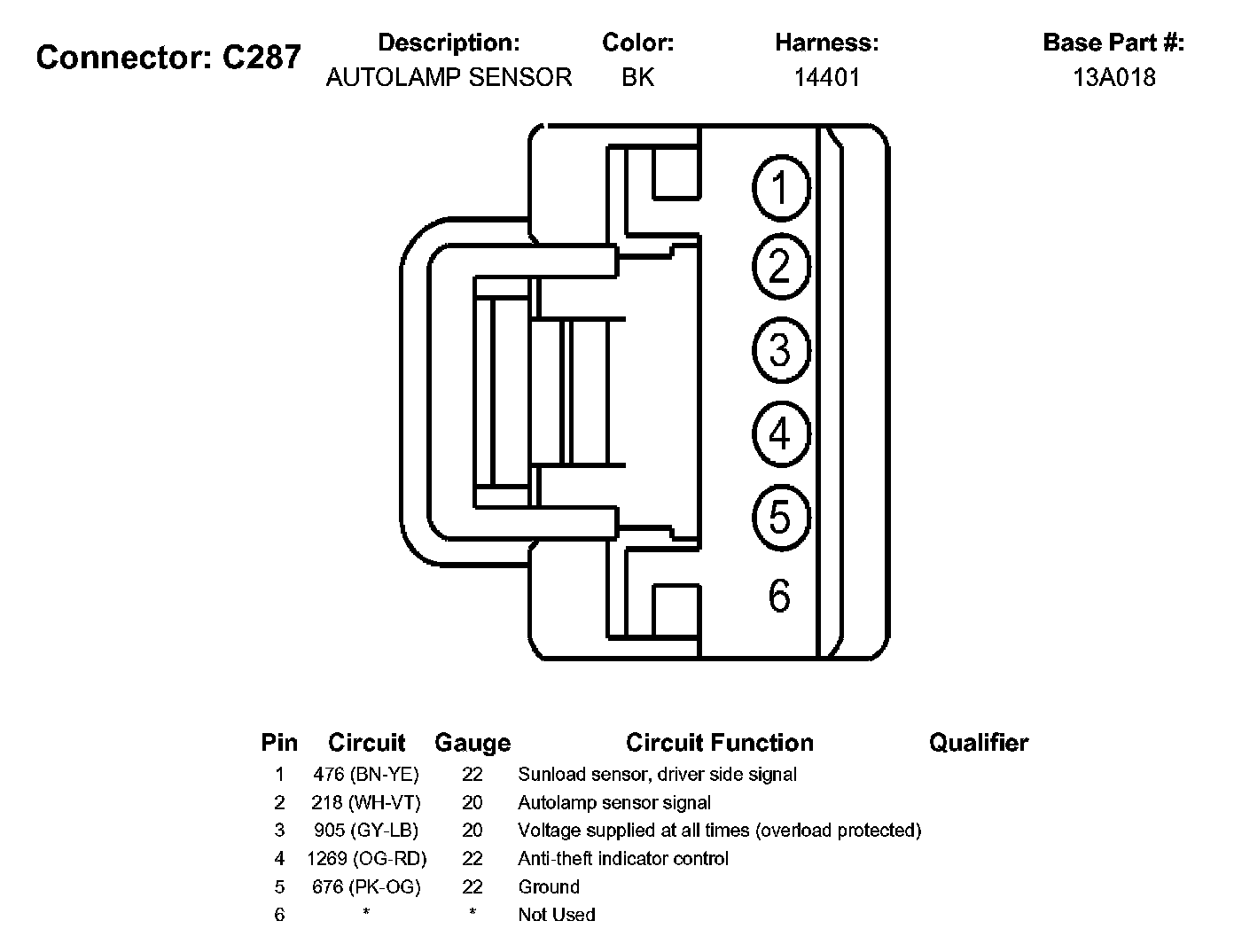 Connector: C287

| Description: | Color: | Harness: | Base Part #: |
|---|---|---|---|
| AUTOLAMP SENSOR | BK | 14401 | 13A018 |

1
2
3
4
5
6

| Pin | Circuit | Gauge | Circuit Function | Qualifier |
|---|---|---|---|---|
| 1 | 476 (BN-YE) | 22 | Sunload sensor, driver side signal | |
| 2 | 218 (WH-VT) | 20 | Autolamp sensor signal | |
| 3 | 905 (GY-LB) | 20 | Voltage supplied at all times (overload protected) | |
| 4 | 1269 (OG-RD) | 22 | Anti-theft indicator control | |
| 5 | 676 (PK-OG) | 22 | Ground | |
| 6 | * | * | Not Used | |