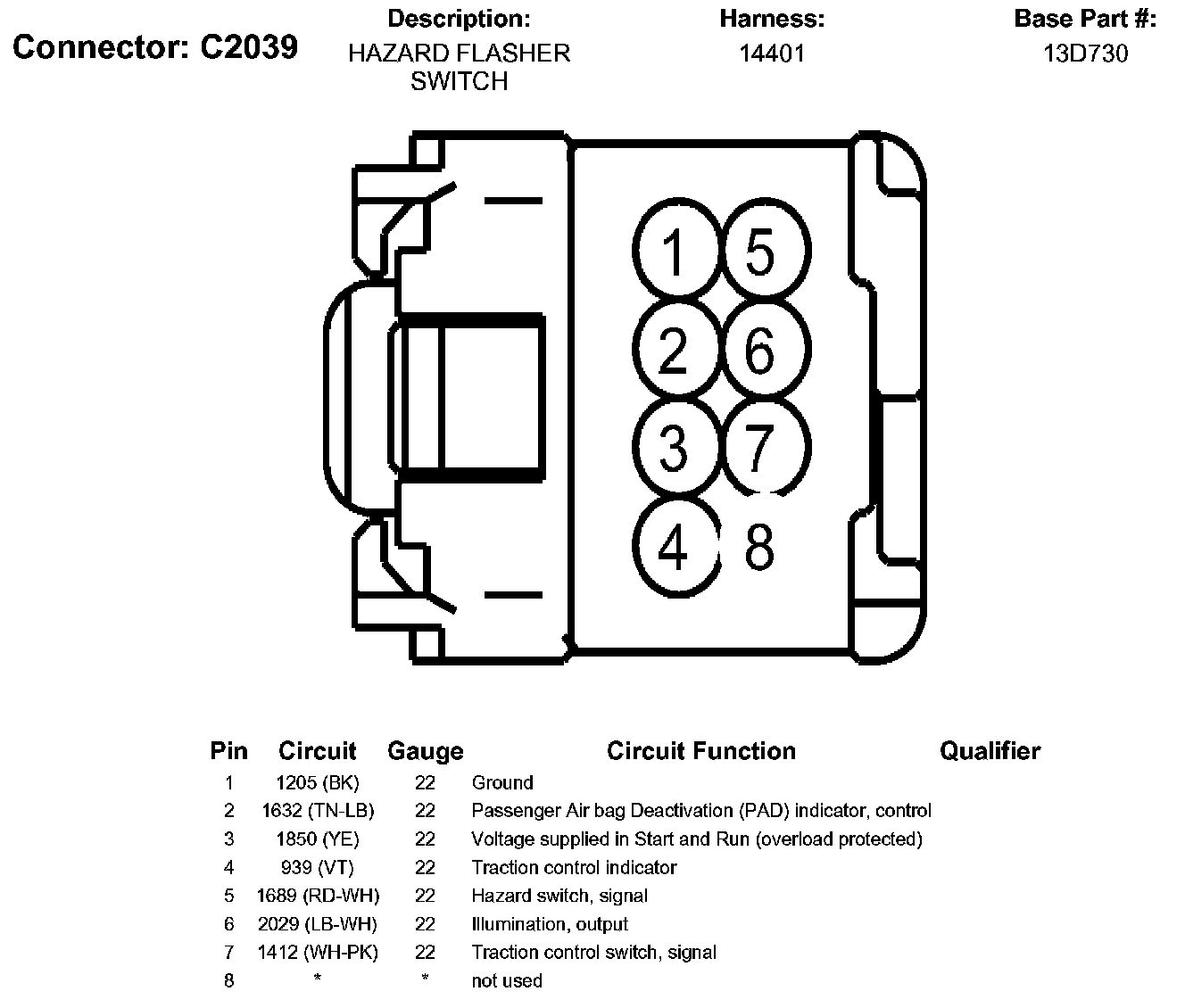 Connector: C2039

Description:
HAZARD FLASHER SWITCH

Harness:
14401

Base Part #:
13D730

1 5
2 6
3 7
4 8

| Pin | Circuit | Gauge | Circuit Function | Qualifier |
|---|---|---|---|---|
| 1 | 1205 (BK) | 22 | Ground | |
| 2 | 1632 (TN-LB) | 22 | Passenger Air bag Deactivation (PAD) indicator, control | |
| 3 | 1850 (YE) | 22 | Voltage supplied in Start and Run (overload protected) | |
| 4 | 939 (VT) | 22 | Traction control indicator | |
| 5 | 1689 (RD-WH) | 22 | Hazard switch, signal | |
| 6 | 2029 (LB-WH) | 22 | Illumination, output | |
| 7 | 1412 (WH-PK) | 22 | Traction control switch, signal | |
| 8 | * | * | not used | |