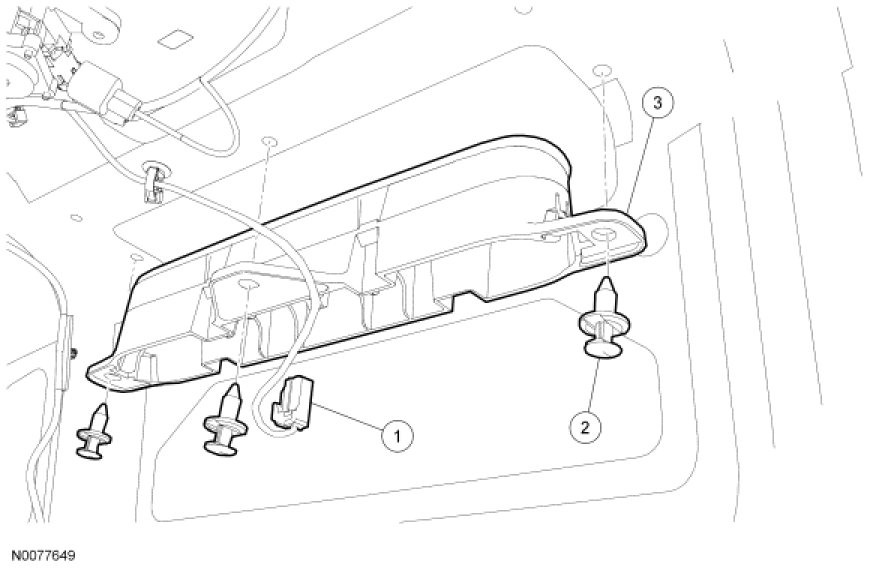 3
1
2
N0077649