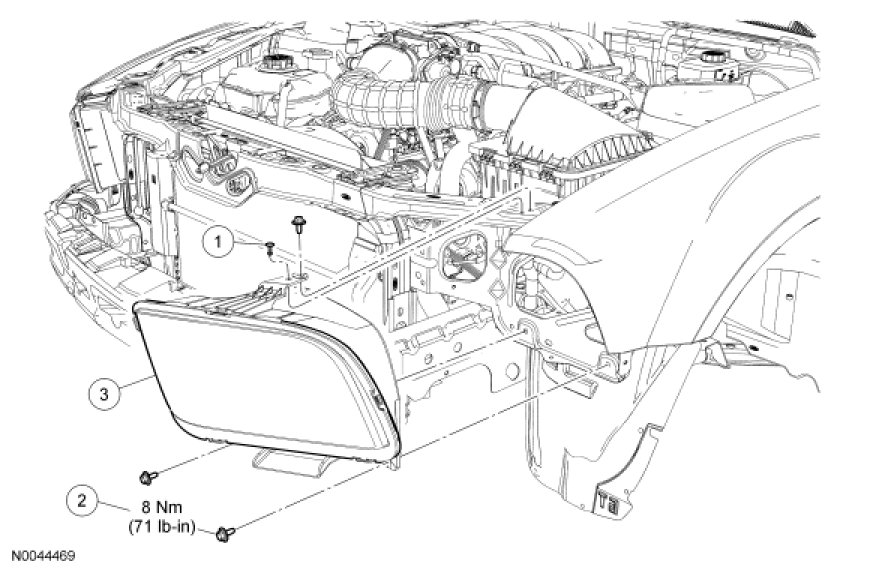 1

3

2

8 Nm
(71 lb-in)

N0044469