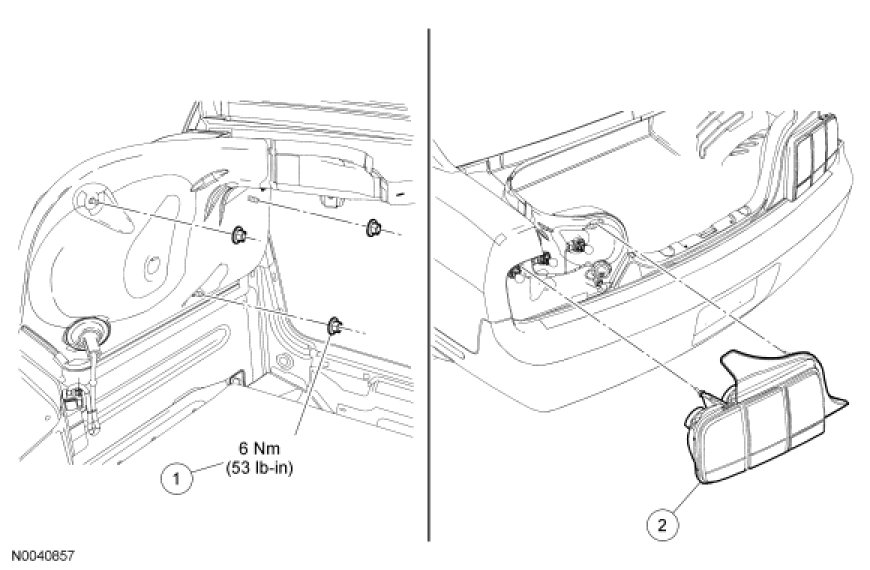 6 Nm
(53 lb-in)

1

2

N0040857