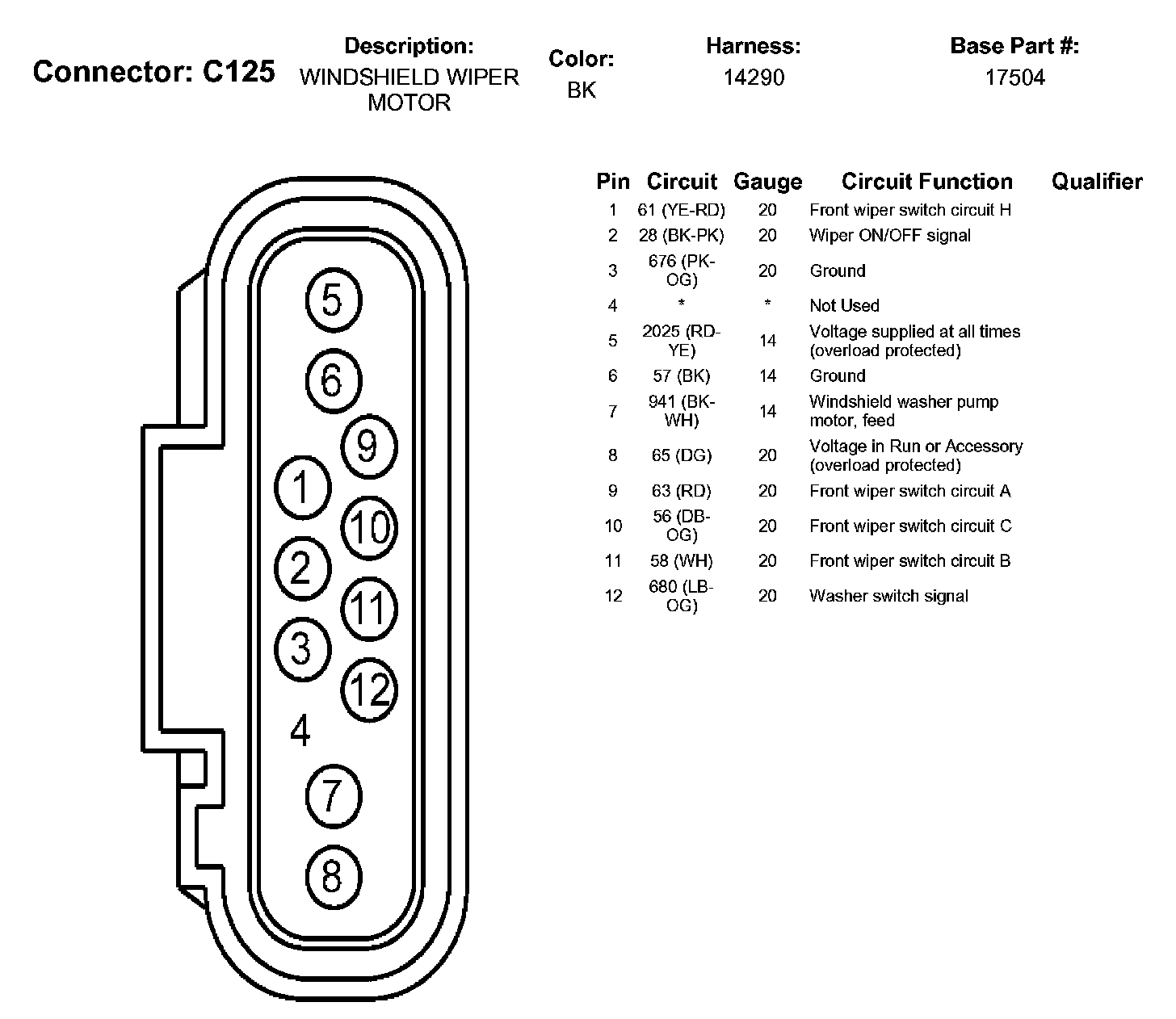 Connector: C125

Description:
WINDSHIELD WIPER MOTOR

Color:
BK

Harness:
14290

Base Part #:
17504

5
6
9
1
10
2
11
3
12
4
7
8

| Pin | Circuit | Gauge | Circuit Function | Qualifier |
|---|---|---|---|---|
| 1 | 61 (YE-RD) | 20 | Front wiper switch circuit H | |
| 2 | 28 (BK-PK) | 20 | Wiper ON/OFF signal | |
| 3 | 676 (PK-OG) | 20 | Ground | |
| 4 | * | * | Not Used | |
| 5 | 2025 (RD-YE) | 14 | Voltage supplied at all times (overload protected) | |
| 6 | 57 (BK) | 14 | Ground | |
| 7 | 941 (BK-WH) | 14 | Windshield washer pump motor, feed | |
| 8 | 65 (DG) | 20 | Voltage in Run or Accessory (overload protected) | |
| 9 | 63 (RD) | 20 | Front wiper switch circuit A | |
| 10 | 56 (DB-OG) | 20 | Front wiper switch circuit C | |
| 11 | 58 (WH) | 20 | Front wiper switch circuit B | |
| 12 | 680 (LB-OG) | 20 | Washer switch signal | |