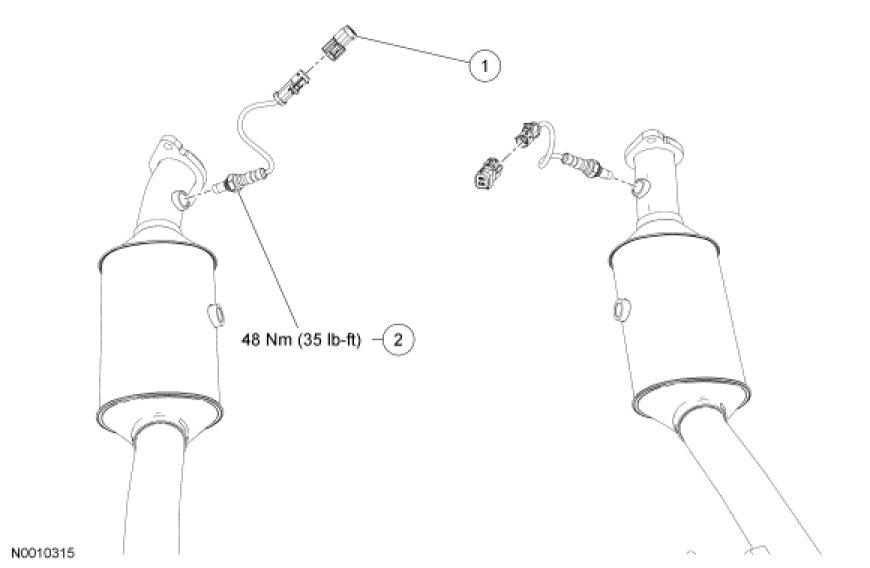 1

48 Nm (35 lb-ft) 2

N0010315