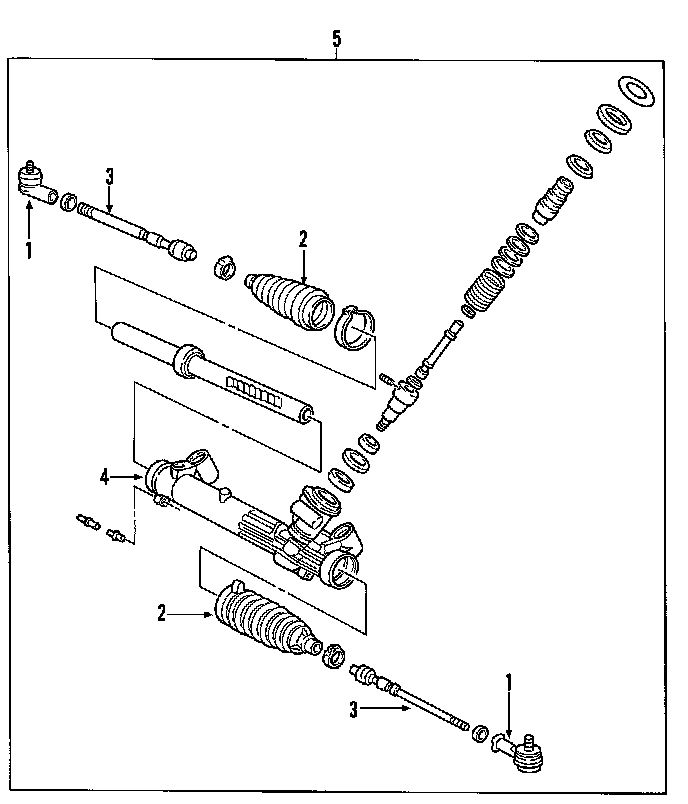 5
3
1
2
4
2
1
3