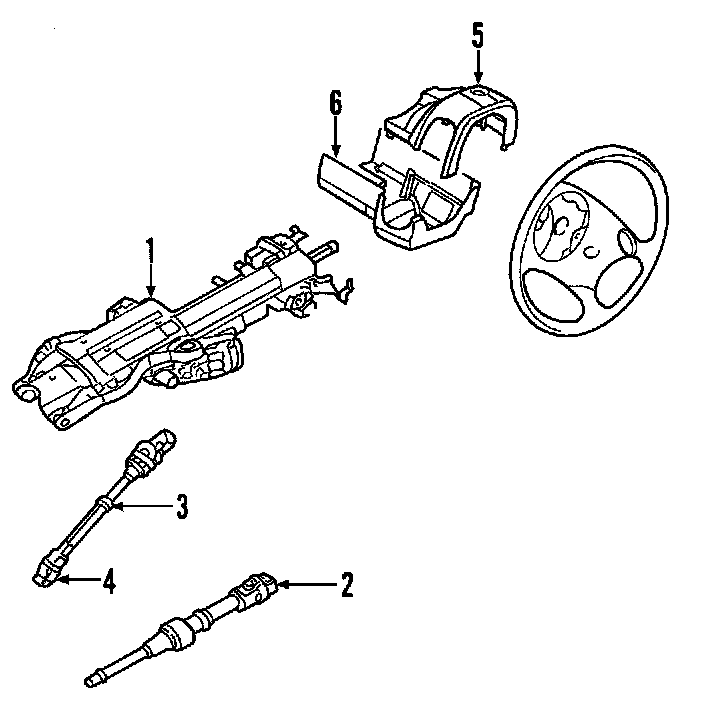 5
6
1
3
4
2