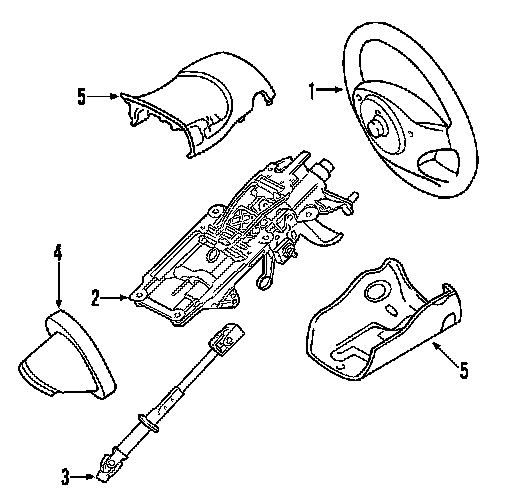 5
1
4
2
5
3