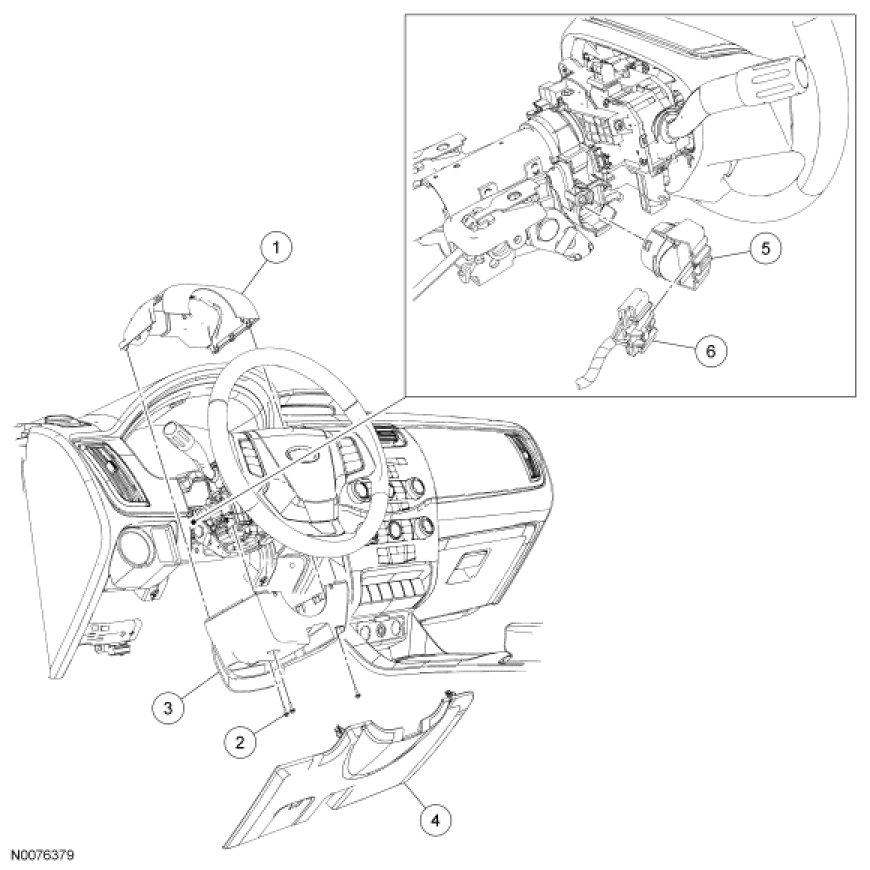 1
5
6
3
2
4
N0076379