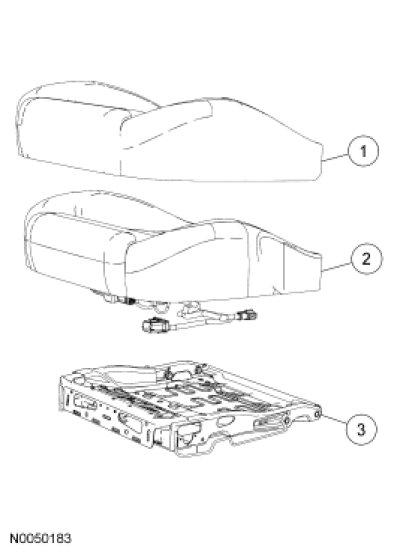 1

2

3

N0050183