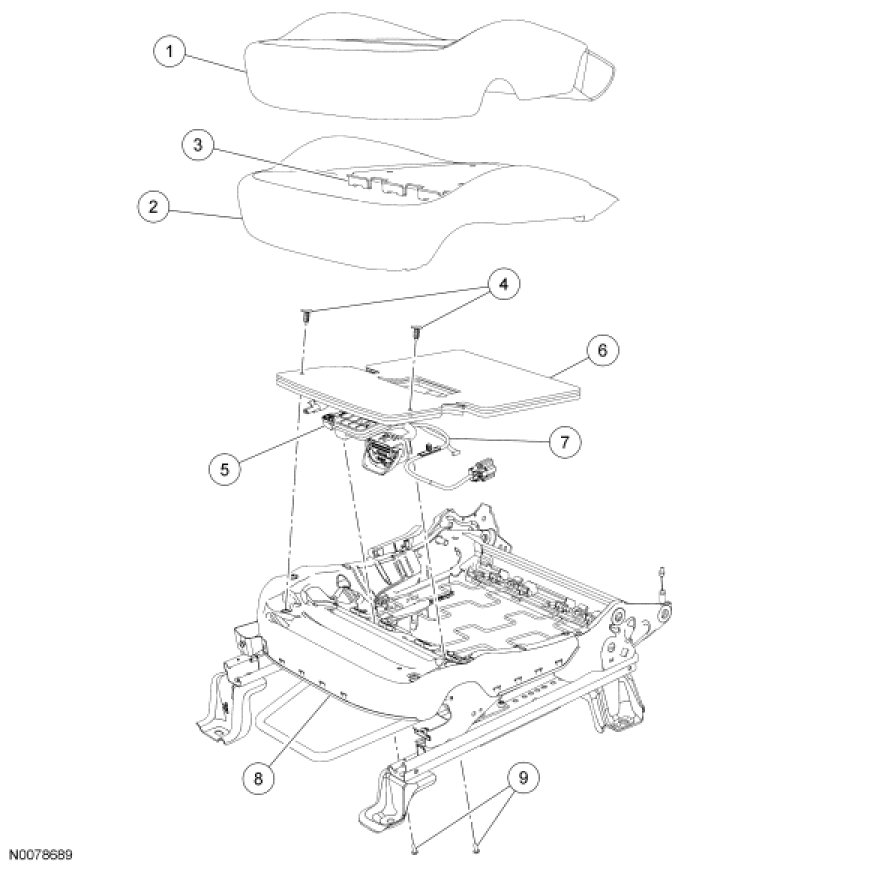 1
3
2
4
6
7
5
8
9
N0078689