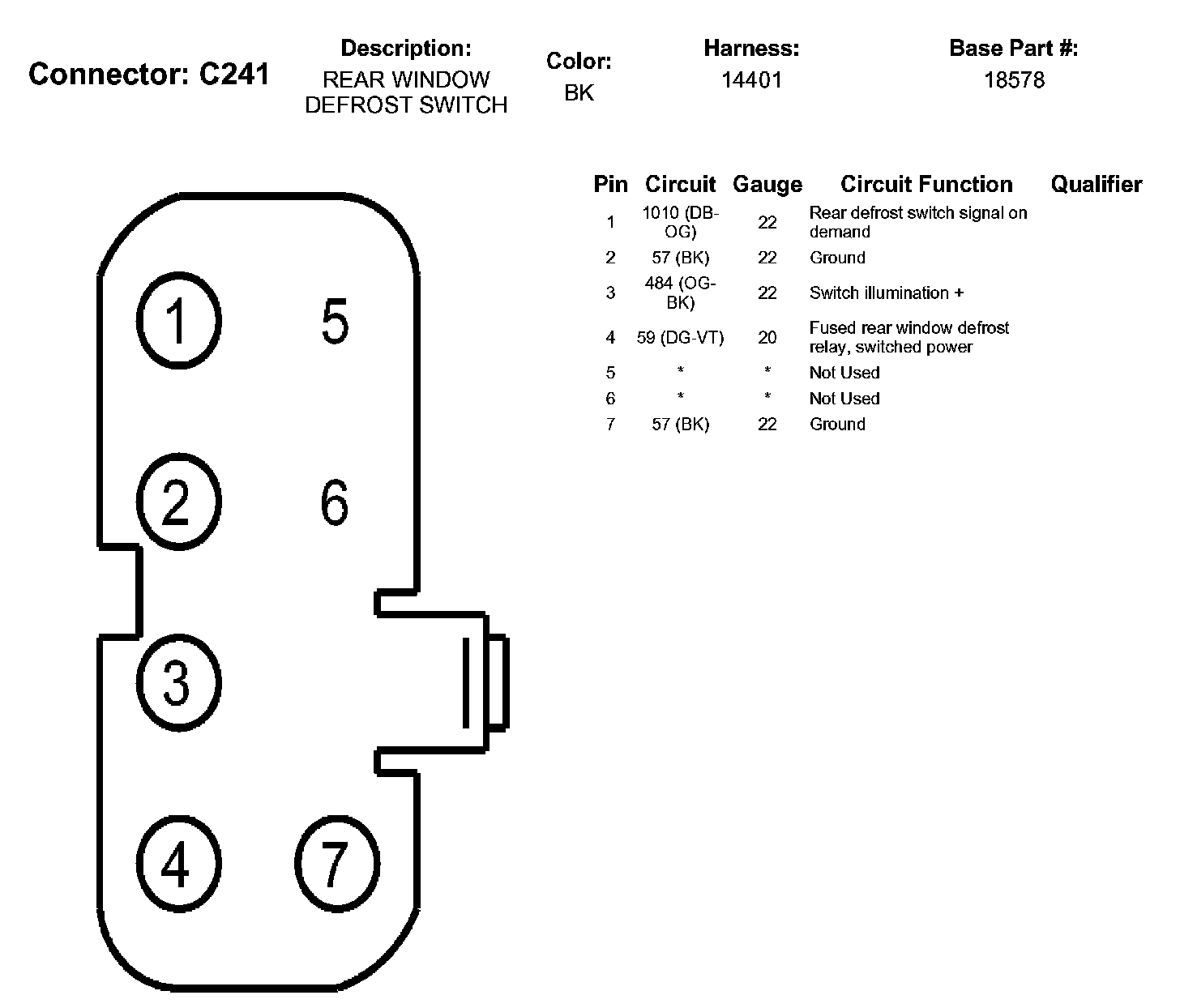 Connector: C241

Description:
REAR WINDOW DEFROST SWITCH

Color:
BK

Harness:
14401

Base Part #:
18578

1
5
2
6
3
4
7

| Pin | Circuit | Gauge | Circuit Function | Qualifier |
|---|---|---|---|---|
| 1 | 1010 (DB-OG) | 22 | Rear defrost switch signal on demand | |
| 2 | 57 (BK) | 22 | Ground | |
| 3 | 484 (OG-BK) | 22 | Switch illumination + | |
| 4 | 59 (DG-VT) | 20 | Fused rear window defrost relay, switched power | |
| 5 | * | * | Not Used | |
| 6 | * | * | Not Used | |
| 7 | 57 (BK) | 22 | Ground | |