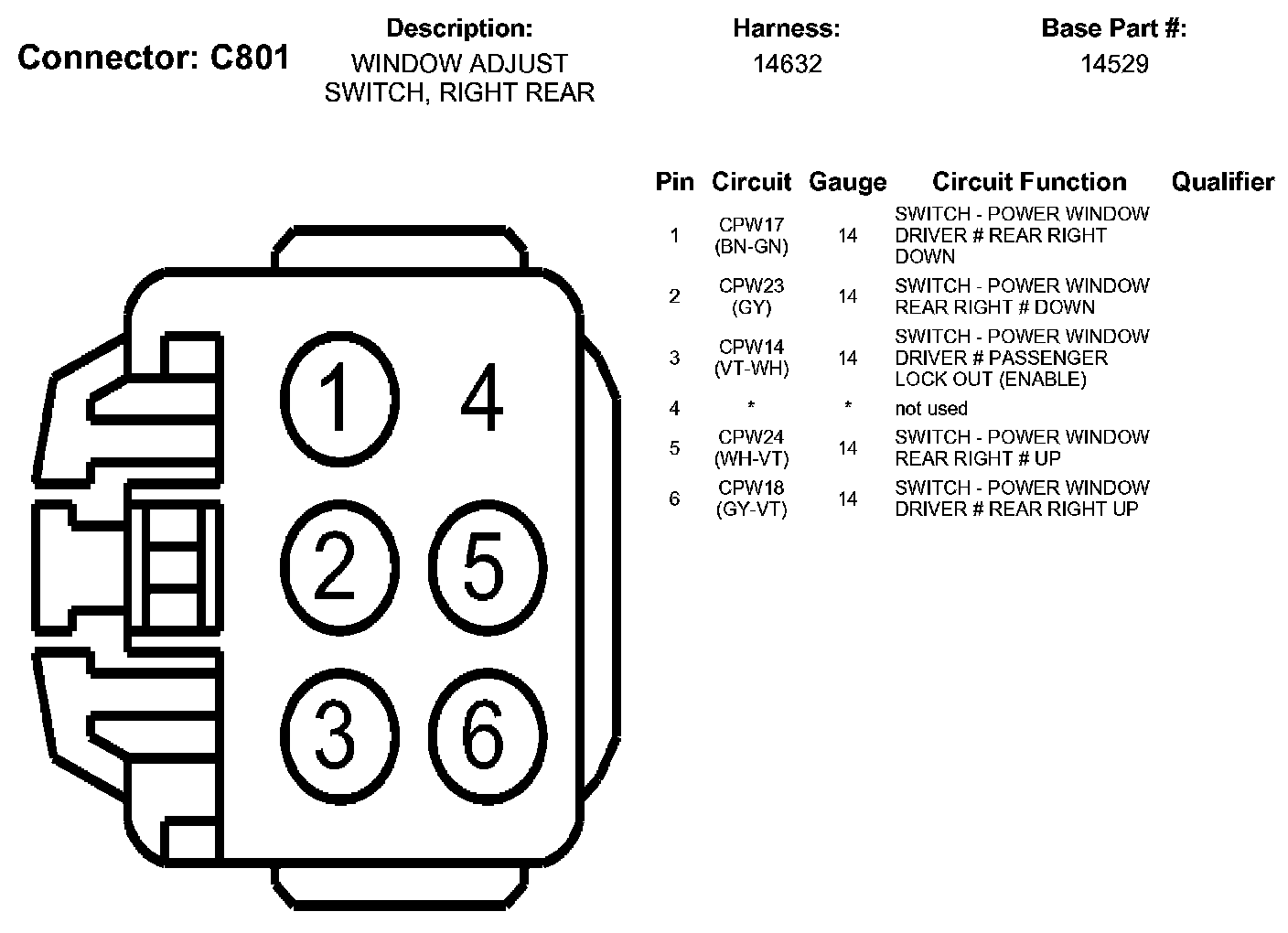 Connector: C801

Description:
WINDOW ADJUST SWITCH, RIGHT REAR

Harness:
14632

Base Part #:
14529

1 4
2 5
3 6

| Pin | Circuit | Gauge | Circuit Function | Qualifier |
|---|---|---|---|---|
| 1 | CPW17 (BN-GN) | 14 | SWITCH - POWER WINDOW DRIVER # REAR RIGHT DOWN | |
| 2 | CPW23 (GY) | 14 | SWITCH - POWER WINDOW REAR RIGHT # DOWN | |
| 3 | CPW14 (VT-WH) | 14 | SWITCH - POWER WINDOW DRIVER # PASSENGER LOCK OUT (ENABLE) | |
| 4 | * | * | not used | |
| 5 | CPW24 (WH-VT) | 14 | SWITCH - POWER WINDOW REAR RIGHT # UP | |
| 6 | CPW18 (GY-VT) | 14 | SWITCH - POWER WINDOW DRIVER # REAR RIGHT UP | |