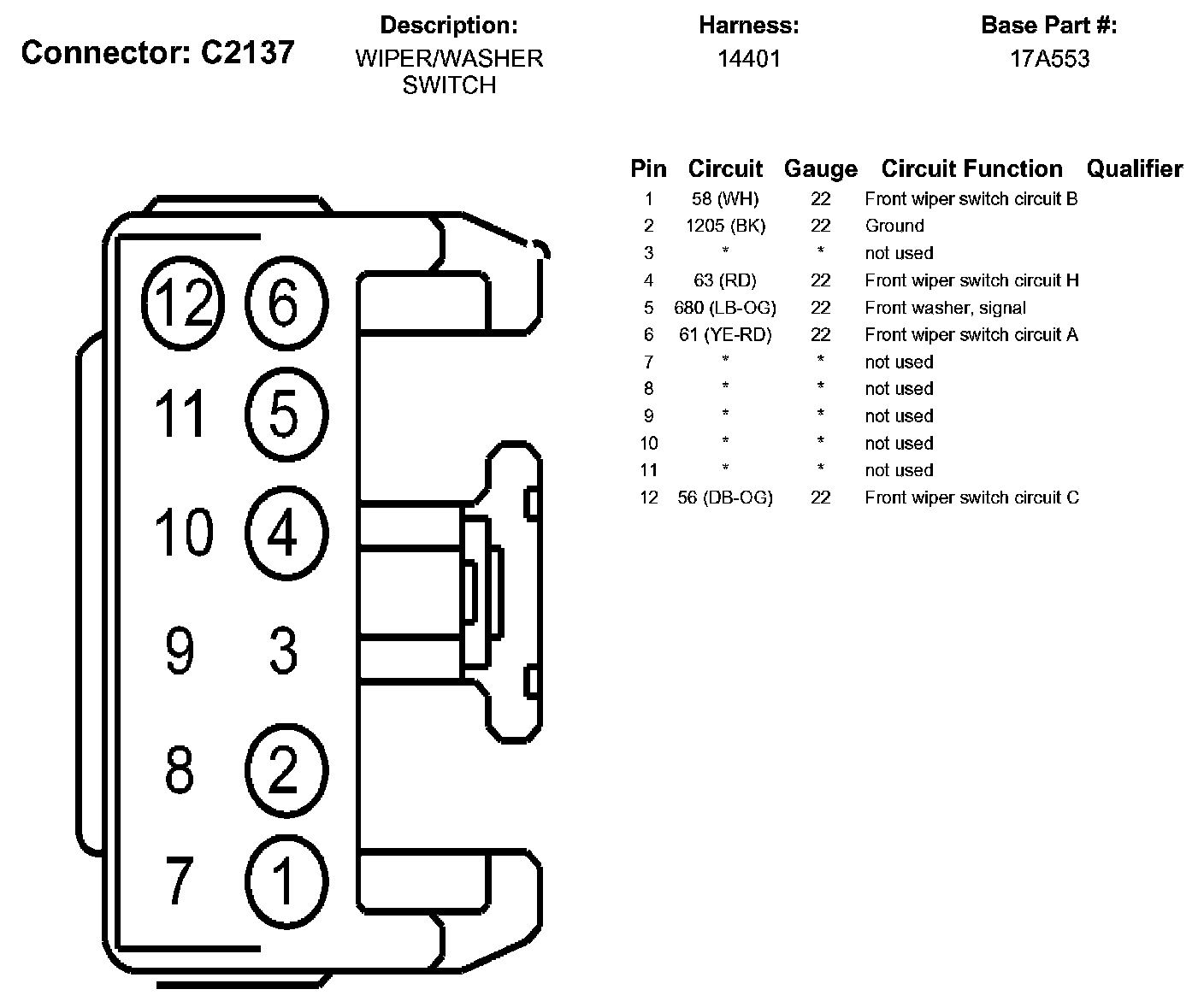 Connector: C2137

Description:
WIPER/WASHER SWITCH

Harness:
14401

Base Part #:
17A553

12 6
11 5
10 4
9 3
8 2
7 1

| Pin | Circuit | Gauge | Circuit Function | Qualifier |
|---|---|---|---|---|
| 1 | 58 (WH) | 22 | Front wiper switch circuit B | |
| 2 | 1205 (BK) | 22 | Ground | |
| 3 | * | * | not used | |
| 4 | 63 (RD) | 22 | Front wiper switch circuit H | |
| 5 | 680 (LB-OG) | 22 | Front washer, signal | |
| 6 | 61 (YE-RD) | 22 | Front wiper switch circuit A | |
| 7 | * | * | not used | |
| 8 | * | * | not used | |
| 9 | * | * | not used | |
| 10 | * | * | not used | |
| 11 | * | * | not used | |
| 12 | 56 (DB-OG) | 22 | Front wiper switch circuit C | |