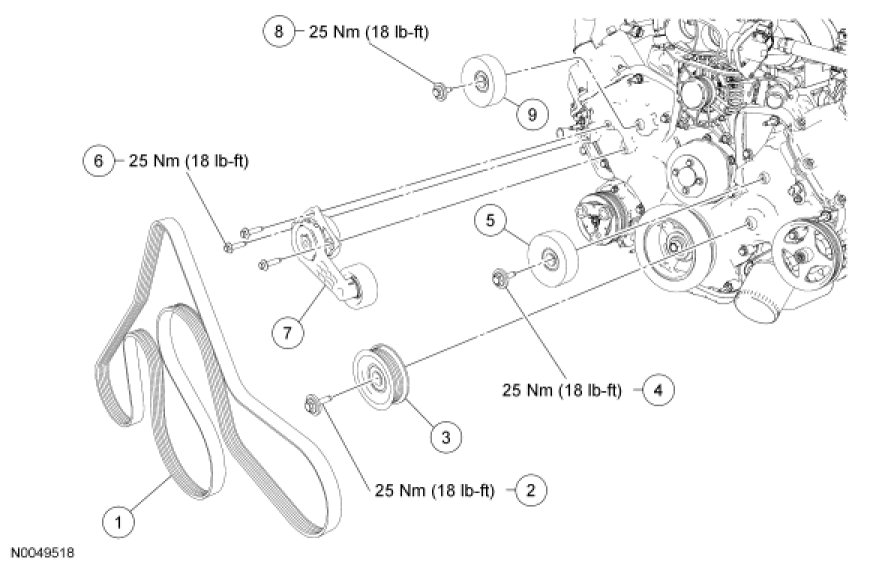 8 25 Nm (18 lb-ft)

9

6 25 Nm (18 lb-ft)

5

7

25 Nm (18 lb-ft) 4

3

25 Nm (18 lb-ft) 2

1

N0049518