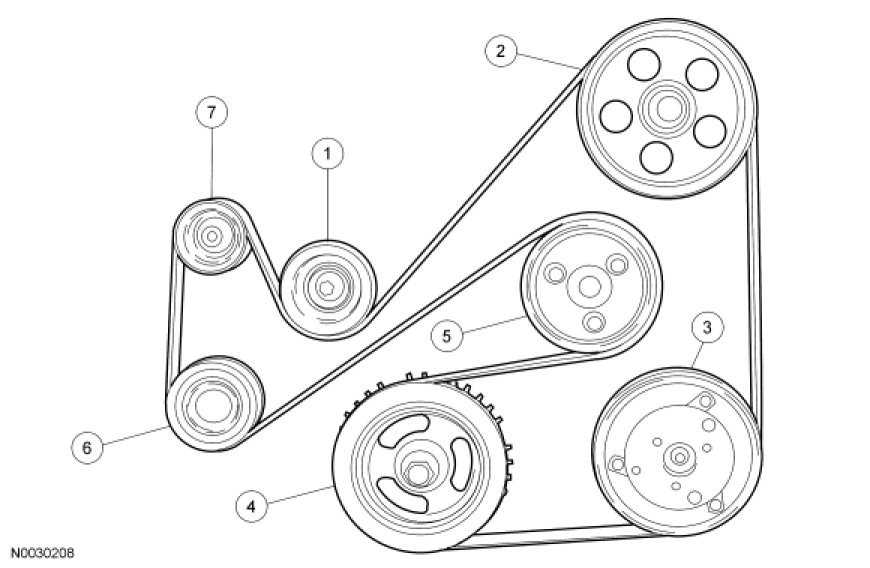 2
7
1
5
3
6
4
N0030208