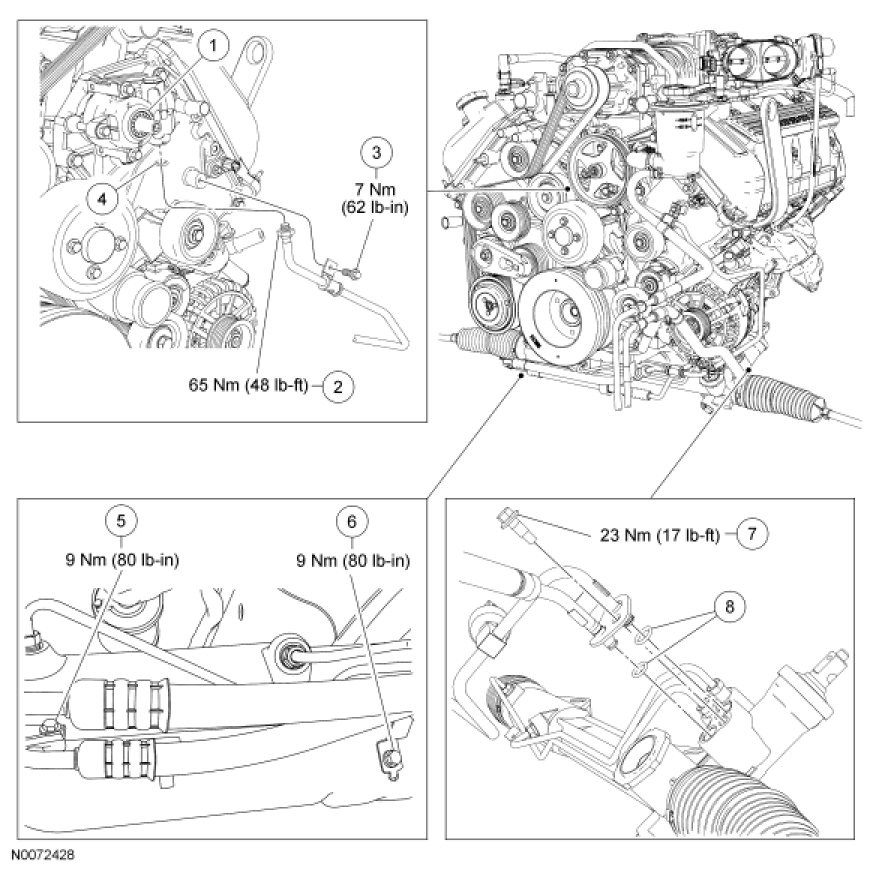 1

3
7 Nm
(62 lb-in)

4

65 Nm (48 lb-ft) 2

5
9 Nm (80 lb-in)

6
9 Nm (80 lb-in)

23 Nm (17 lb-ft) 7

8

N0072428