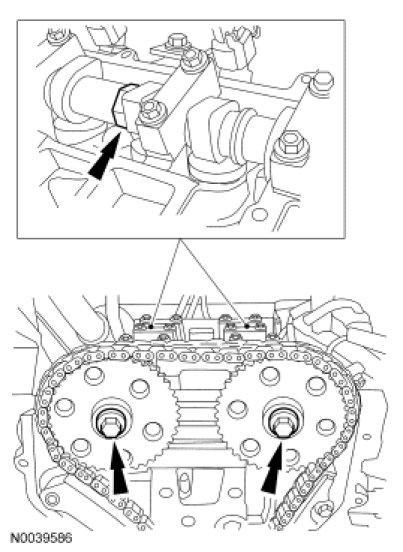 N0039586