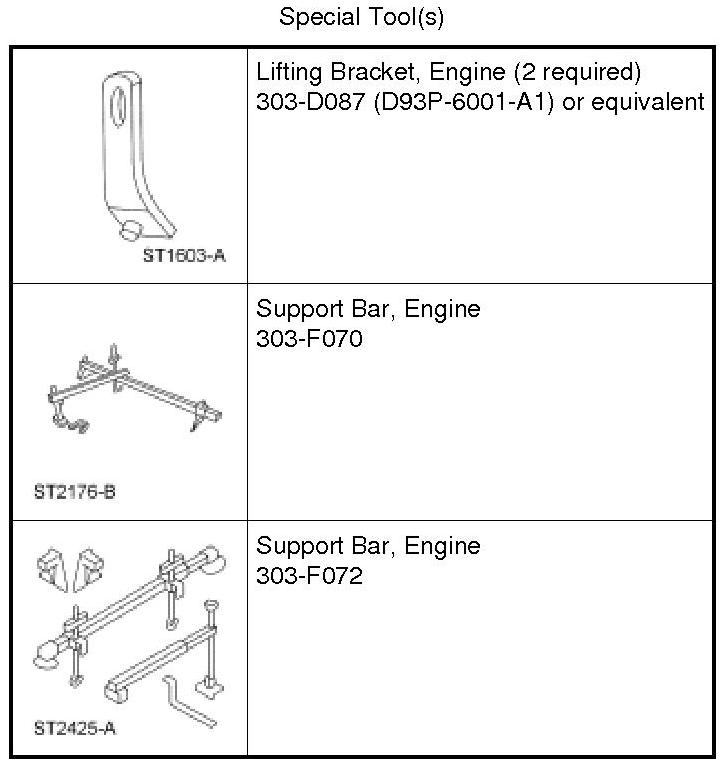 Special Tool(s)

| | |
|---|---|
| ST1603-A | Lifting Bracket, Engine (2 required) 303-D087 (D93P-6001-A1) or equivalent |
| ST2176-B | Support Bar, Engine 303-F070 |
| ST2425-A | Support Bar, Engine 303-F072 |