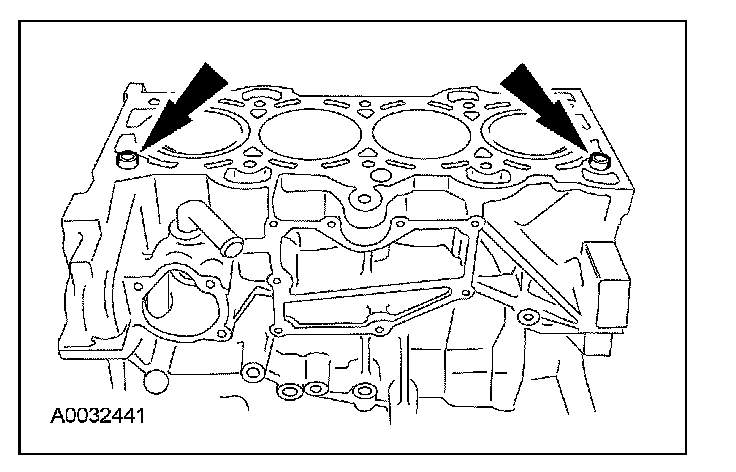 A0032441