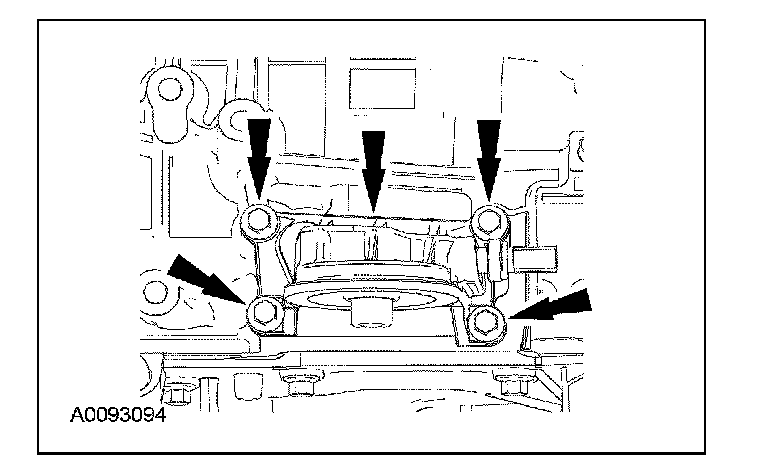 A0093094